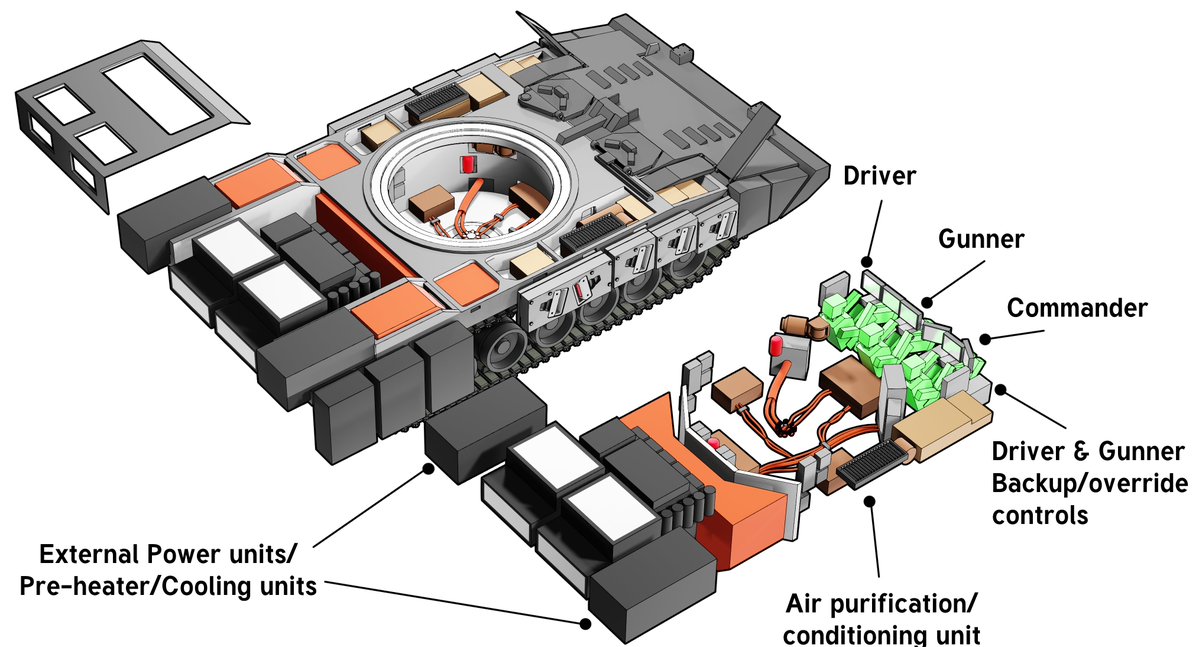 Driver

Gunner

Commander

Driver & Gunner Backup/override controls

External Power units/ Pre-heater/Cooling units

Air purification/ conditioning unit