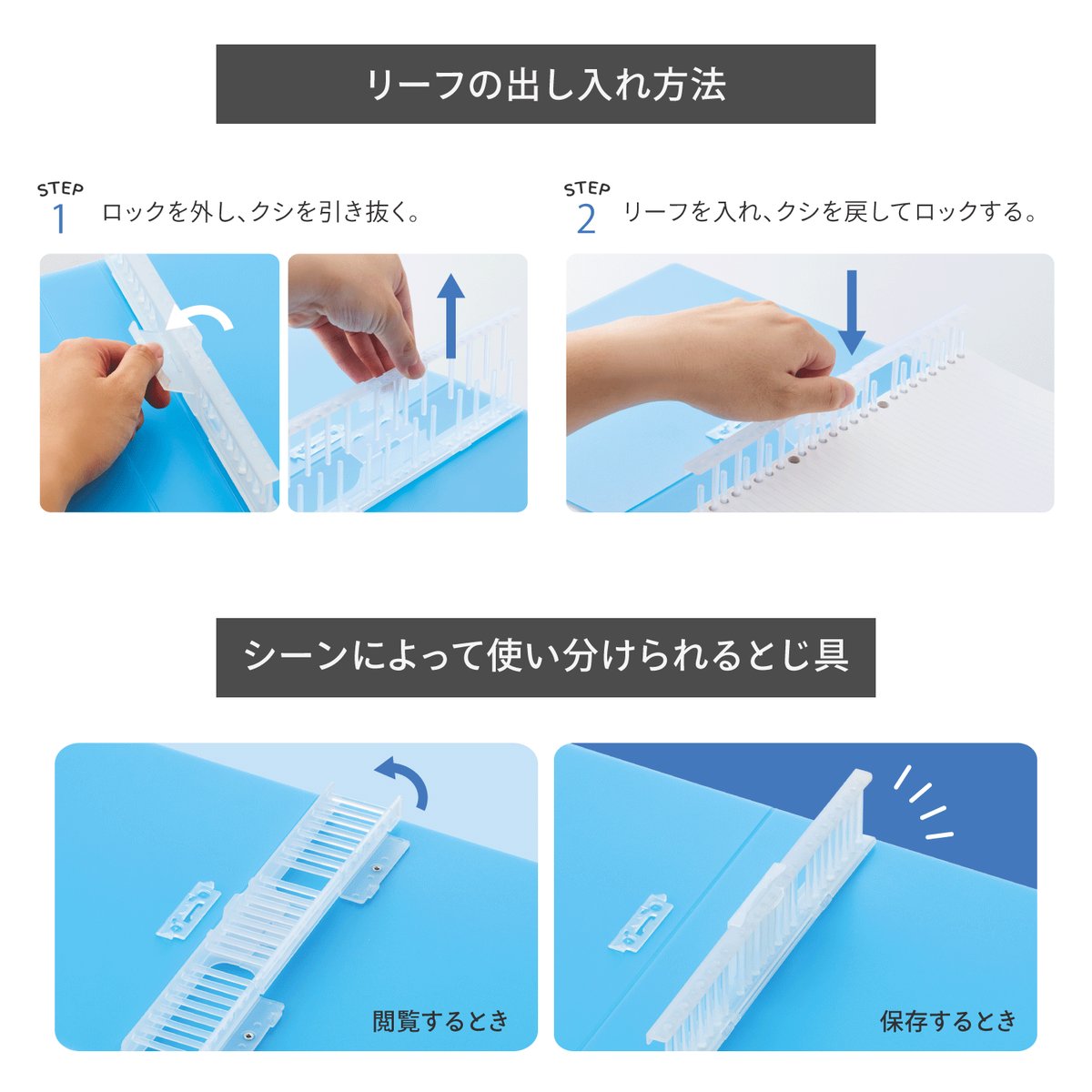 リーフの出し入れ方法

STEP 1 ロックを外し、クシを引き抜く。

STEP 2 リーフを入れ、クシを戻してロックする。

シーンによって使い分けられるとじ具

閲覧するとき

保存するとき