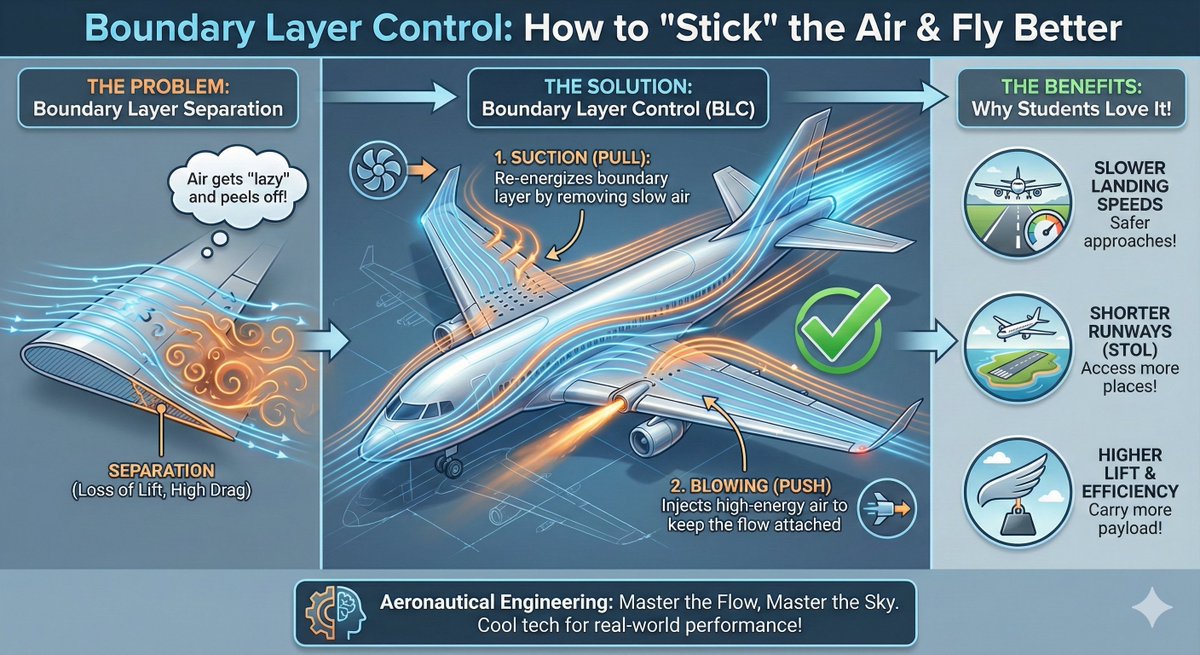 Boundary Layer Control: How to "Stick" the Air & Fly Better

THE PROBLEM:
Boundary Layer Separation

Air gets "lazy" and peels off!

SEPARATION
(Loss of Lift, High Drag)

THE SOLUTION:
Boundary Layer Control (BLC)

1. SUCTION (PULL):
Re-energizes boundary layer by removing slow air

2. BLOWING (PUSH)
Injects high-energy air to keep the flow attached

THE BENEFITS:
Why Students Love It!

SLOWER LANDING SPEEDS
Safer approaches!

SHORTER RUNWAYS (STOL)
Access more places!

HIGHER LIFT & EFFICIENCY
Carry more payload!

Aeronautical Engineering: Master the Flow, Master the Sky.
Cool tech for real-world performance!