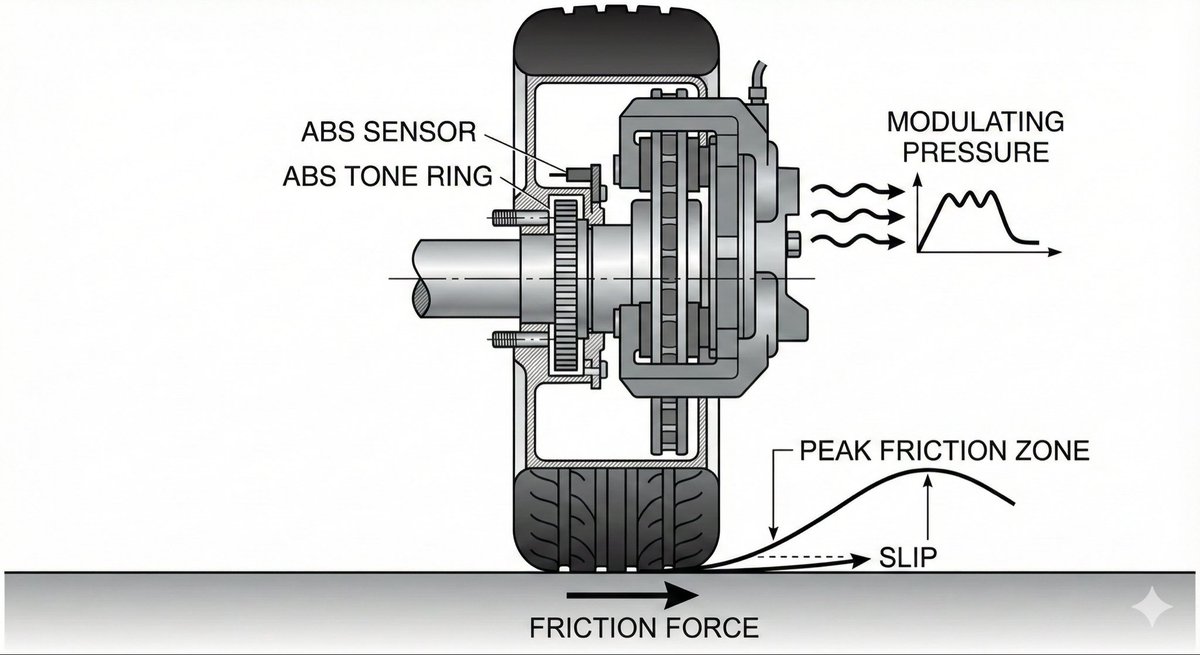 ABS SENSOR
ABS TONE RING
MODULATING PRESSURE
PEAK FRICTION ZONE
SLIP
FRICTION FORCE