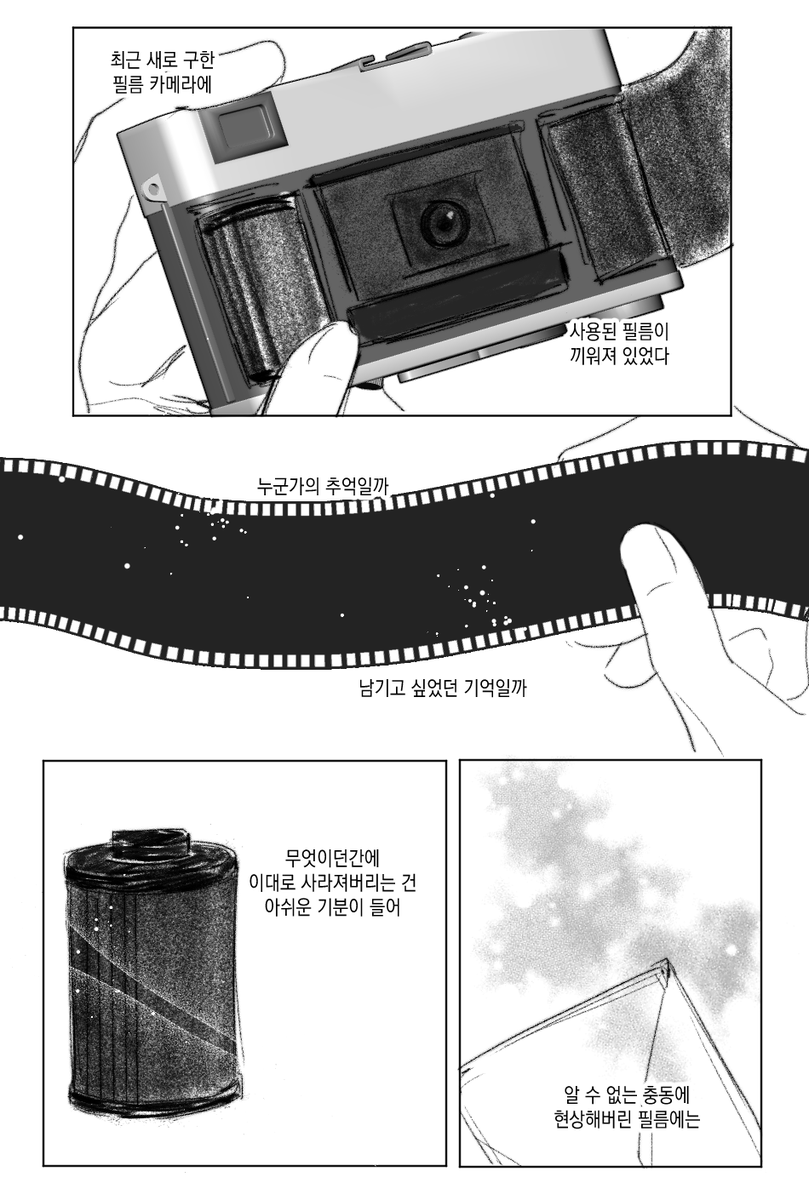 최근 새로 구한
필름 카메라에

사용된 필름이
끼워져 있었다

누군가의 추억일까

남기고 싶었던 기억일까

무엇이던간에
이대로 사라져버리는 건
아쉬운 기분이 들어

알 수 없는 충동에
현상해버린 필름에는