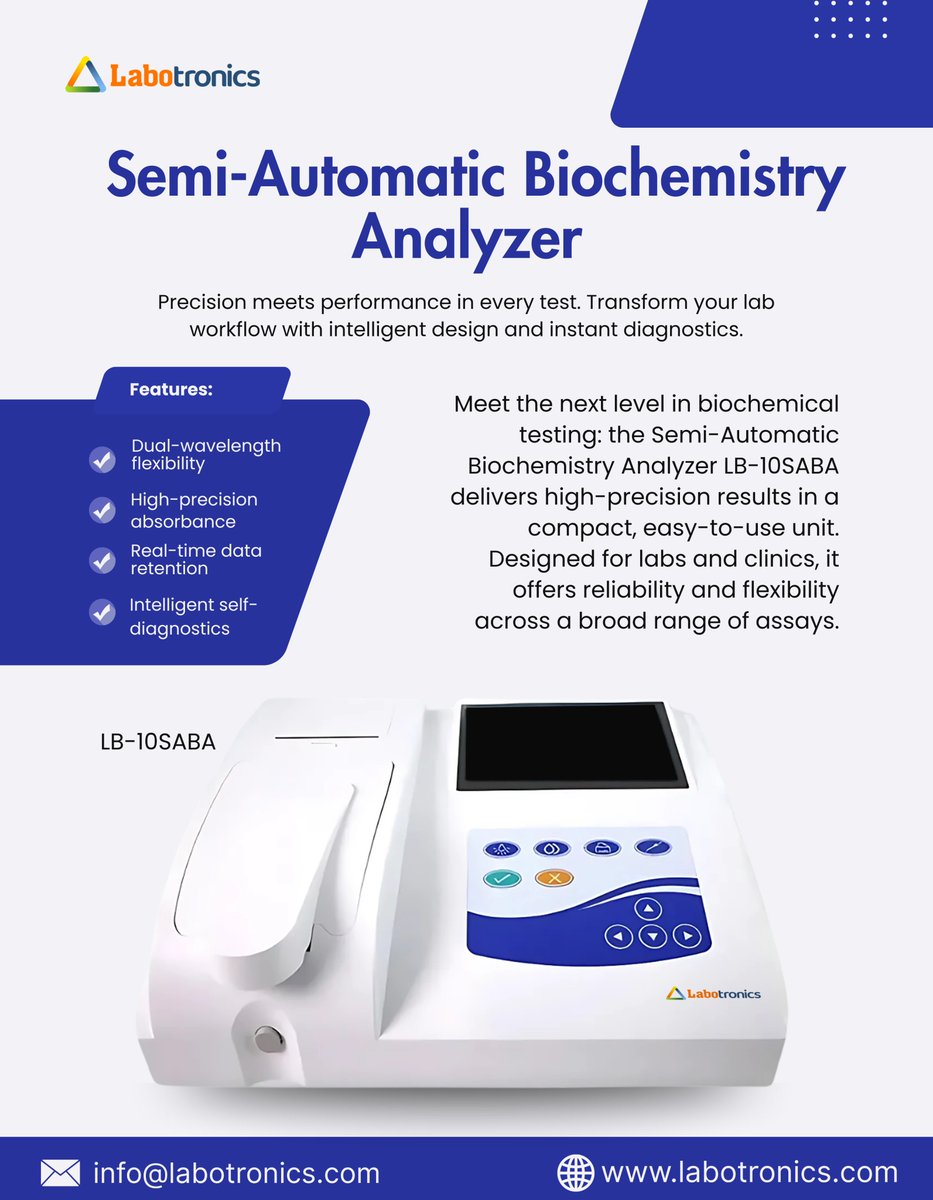 Labotronics

Semi-Automatic Biochemistry Analyzer

Precision meets performance in every test. Transform your lab workflow with intelligent design and instant diagnostics.

Features:

Dual-wavelength flexibility

High-precision absorbance

Real-time data retention

Intelligent self-diagnostics

Meet the next level in biochemical testing: the Semi-Automatic Biochemistry Analyzer LB-10SABA delivers high-precision results in a compact, easy-to-use unit. Designed for labs and clinics, it offers reliability and flexibility across a broad range of assays.

LB-10SABA

Labotronics

info@labotronics.com

www.labotronics.com