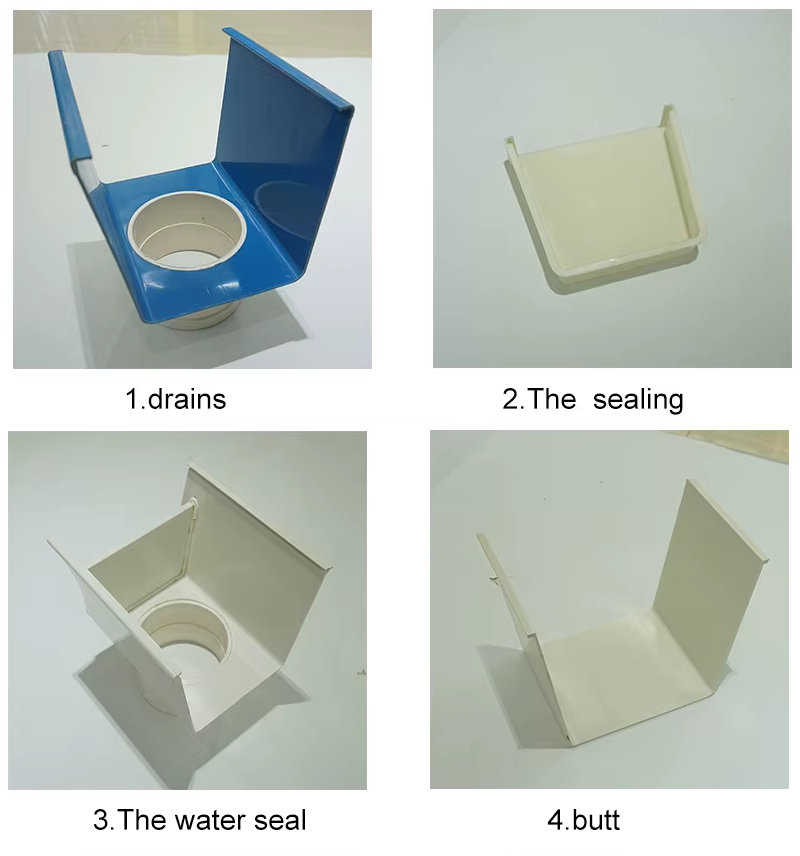 1.drains

2.The  sealing

3.The water seal

4.butt