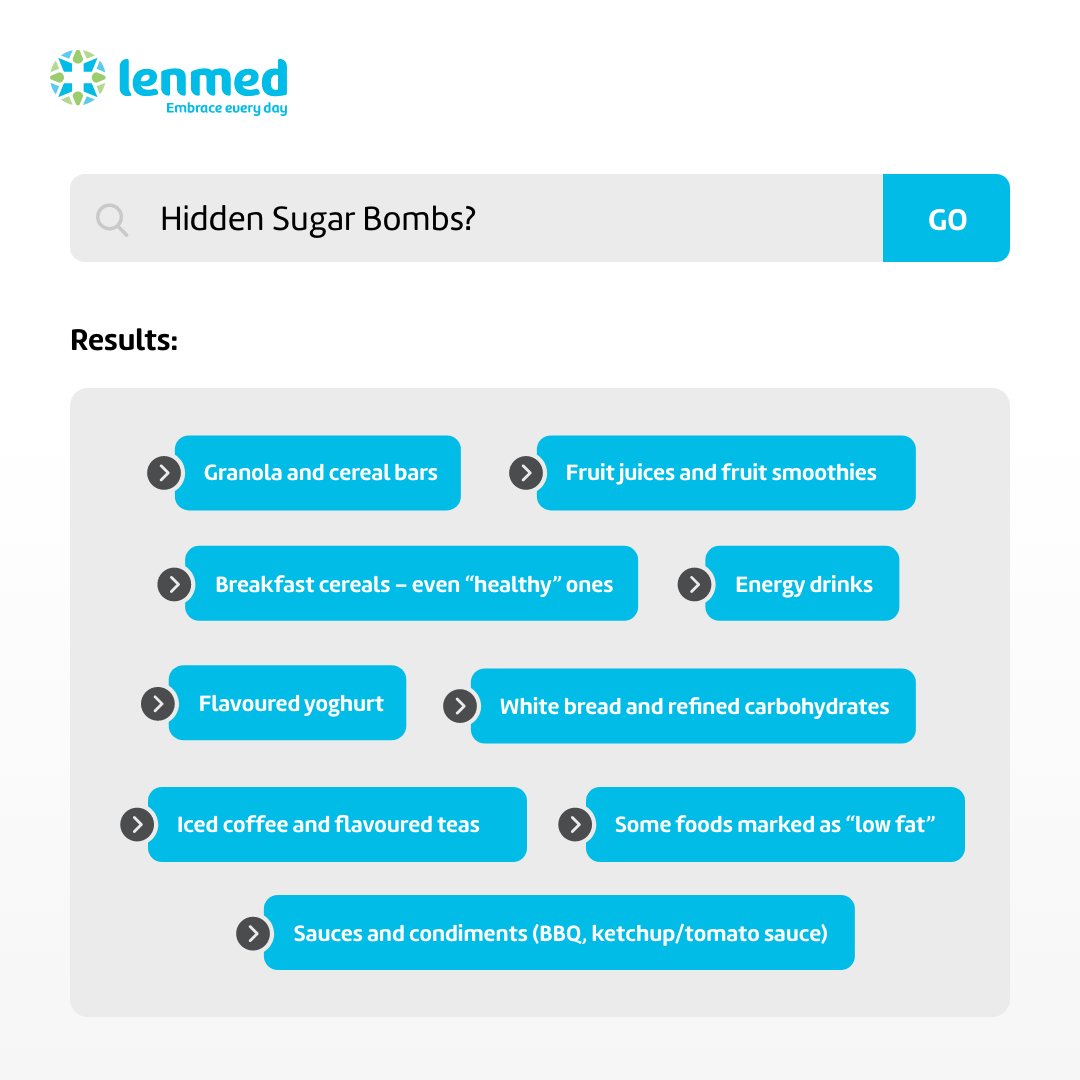 lenmed
Embrace every day

Hidden Sugar Bombs?

GO

Results:

Granola and cereal bars

Fruit juices and fruit smoothies

Breakfast cereals – even "healthy" ones

Energy drinks

Flavoured yoghurt

White bread and refined carbohydrates

Iced coffee and flavoured teas

Some foods marked as "low fat"

Sauces and condiments (BBQ, ketchup/tomato sauce)