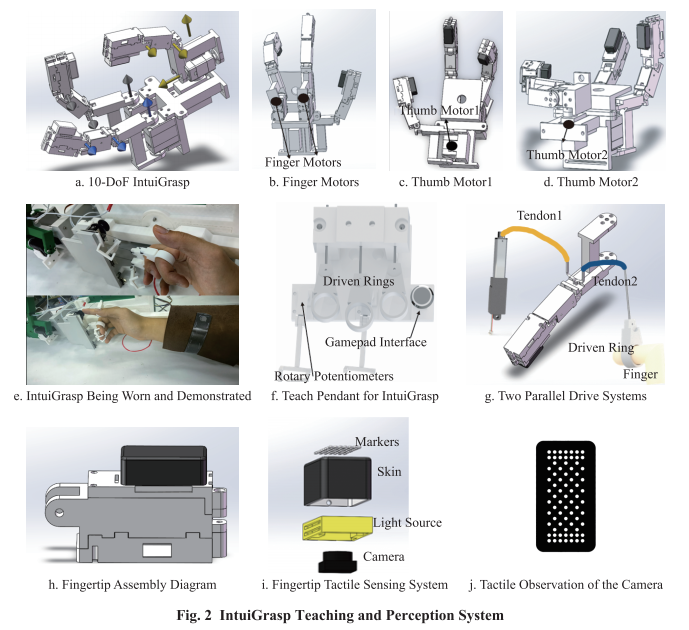 a. 10-DoF IntuiGrasp

Finger Motors

b. Finger Motors

Thumb Motor1

c. Thumb Motor1

Thumb Motor2

d. Thumb Motor2

e. IntuiGrasp Being Worn and Demonstrated

Driven Rings

Gamepad Interface

Rotary Potentiometers

f. Teach Pendant for IntuiGrasp

Tendon1

Tendon2

Driven Ring

Finger

g. Two Parallel Drive Systems

h. Fingertip Assembly Diagram

Markers

Skin

Light Source

Camera

i. Fingertip Tactile Sensing System

j. Tactile Observation of the Camera

Fig. 2 IntuiGrasp Teaching and Perception System