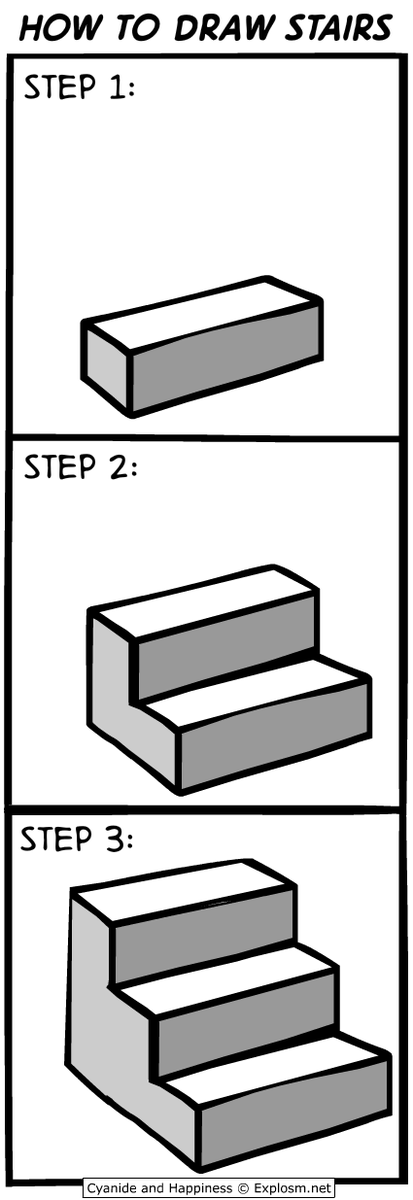 HOW TO DRAW STAIRS

STEP 1:

STEP 2:

STEP 3:

Cyanide and Happiness © Explosm.net