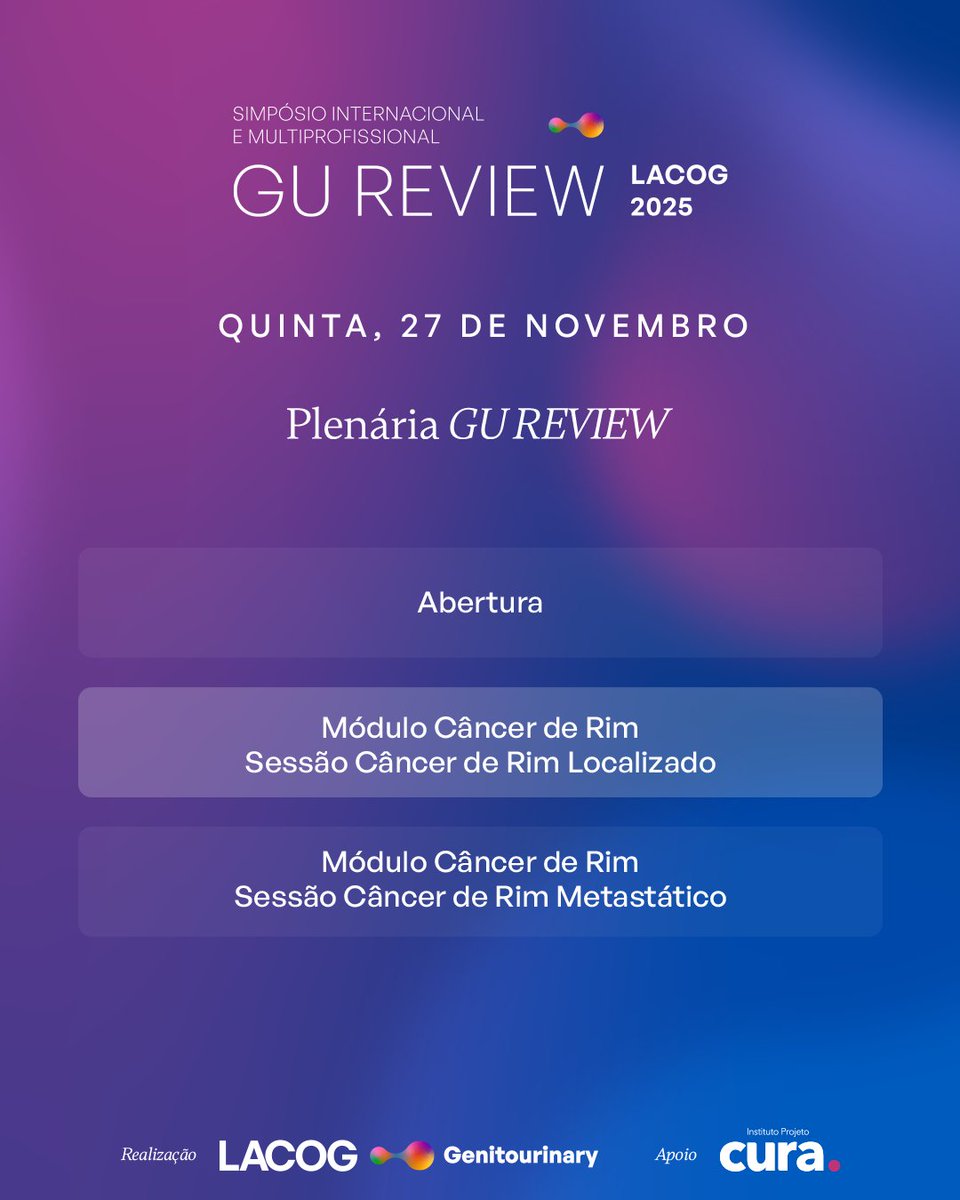 SIMPÓSIO INTERNACIONAL
E MULTIPROFISSIONAL

GU REVIEW LACOG 2025

QUINTA, 27 DE NOVEMBRO

Plenária GU REVIEW

Abertura

Módulo Câncer de Rim
Sessão Câncer de Rim Localizado

Módulo Câncer de Rim
Sessão Câncer de Rim Metastático

Realização LACOG Genitourinary Apoio Instituto Projeto cura.