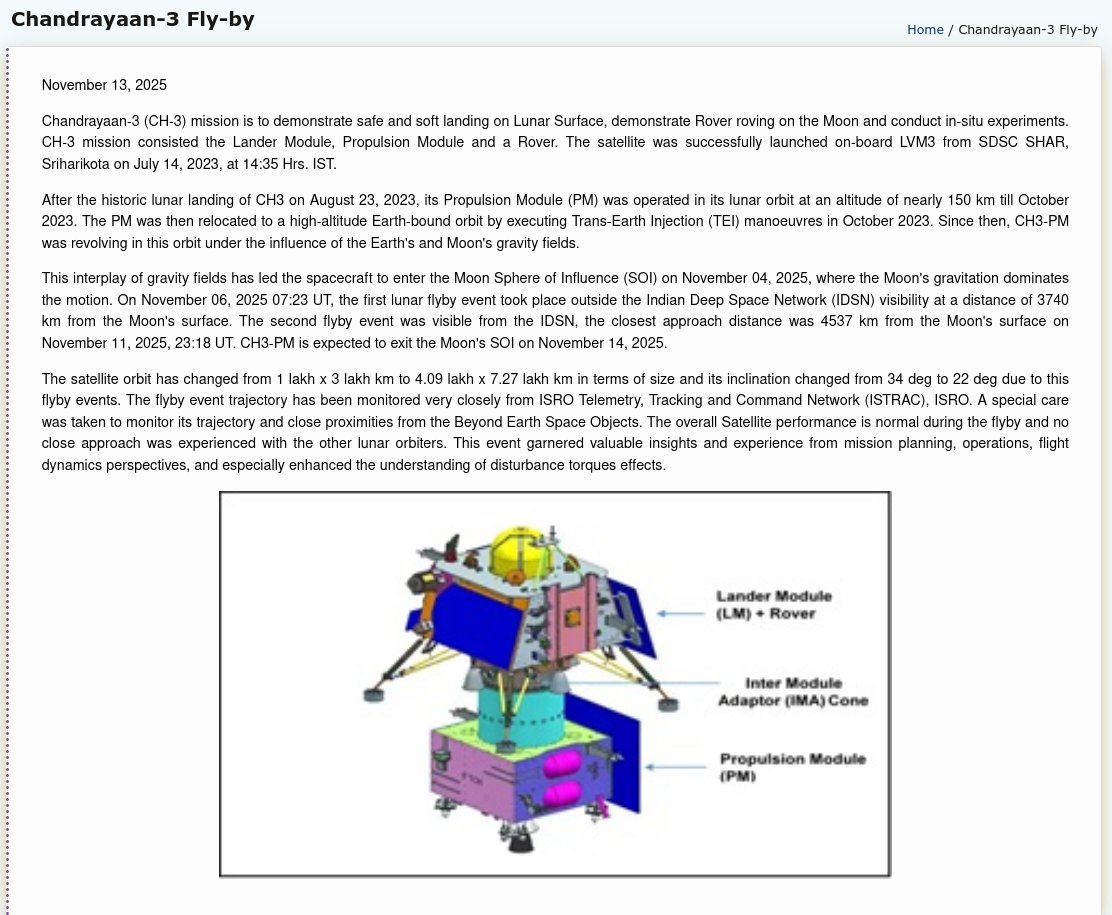 Chandrayaan-3 Fly-by

Home / Chandrayaan-3 Fly-by

November 13, 2025

Chandrayaan-3 (CH-3) mission is to demonstrate safe and soft landing on Lunar Surface, demonstrate Rover roving on the Moon and conduct in-situ experiments. CH-3 mission consisted the Lander Module, Propulsion Module and a Rover. The satellite was successfully launched on-board LVM3 from SDSC SHAR, Sriharikota on July 14, 2023, at 14:35 Hrs. IST.

After the historic lunar landing of CH3 on August 23, 2023, its Propulsion Module (PM) was operated in its lunar orbit at an altitude of nearly 150 km till October 2023. The PM was then relocated to a high-altitude Earth-bound orbit by executing Trans-Earth Injection (TEI) manoeuvres in October 2023. Since then, CH3-PM was revolving in this orbit under the influence of the Earth's and Moon's gravity fields.

This interplay of gravity fields has led the spacecraft to enter the Moon Sphere of Influence (SOI) on November 04, 2025, where the Moon's gravitation dominates the motion. On November 06, 2025 07:23 UT, the first lunar flyby event took place outside the Indian Deep Space Network (IDSN) visibility at a distance of 3740 km from the Moon's surface. The second flyby event was visible from the IDSN, the closest approach distance was 4537 km from the Moon's surface on November 11, 2025, 23:18 UT. CH3-PM is expected to exit the Moon's SOI on November 14, 2025.

The satellite orbit has changed from 1 lakh x 3 lakh km to 4.09 lakh x 7.27 lakh km in terms of size and its inclination changed from 34 deg to 22 deg due to this flyby events. The flyby event trajectory has been monitored very closely from ISRO Telemetry, Tracking and Command Network (ISTRAC), ISRO. A special care was taken to monitor its trajectory and close proximities from the Beyond Earth Space Objects. The overall Satellite performance is normal during the flyby and no close approach was experienced with the other lunar orbiters. This event garnered valuable insights and experience from mission planning, operations, flight dynamics perspectives, and especially enhanced the understanding of disturbance torques effects.

Lander Module (LM) + Rover

Inter Module Adaptor (IMA) Cone

Propulsion Module (PM)