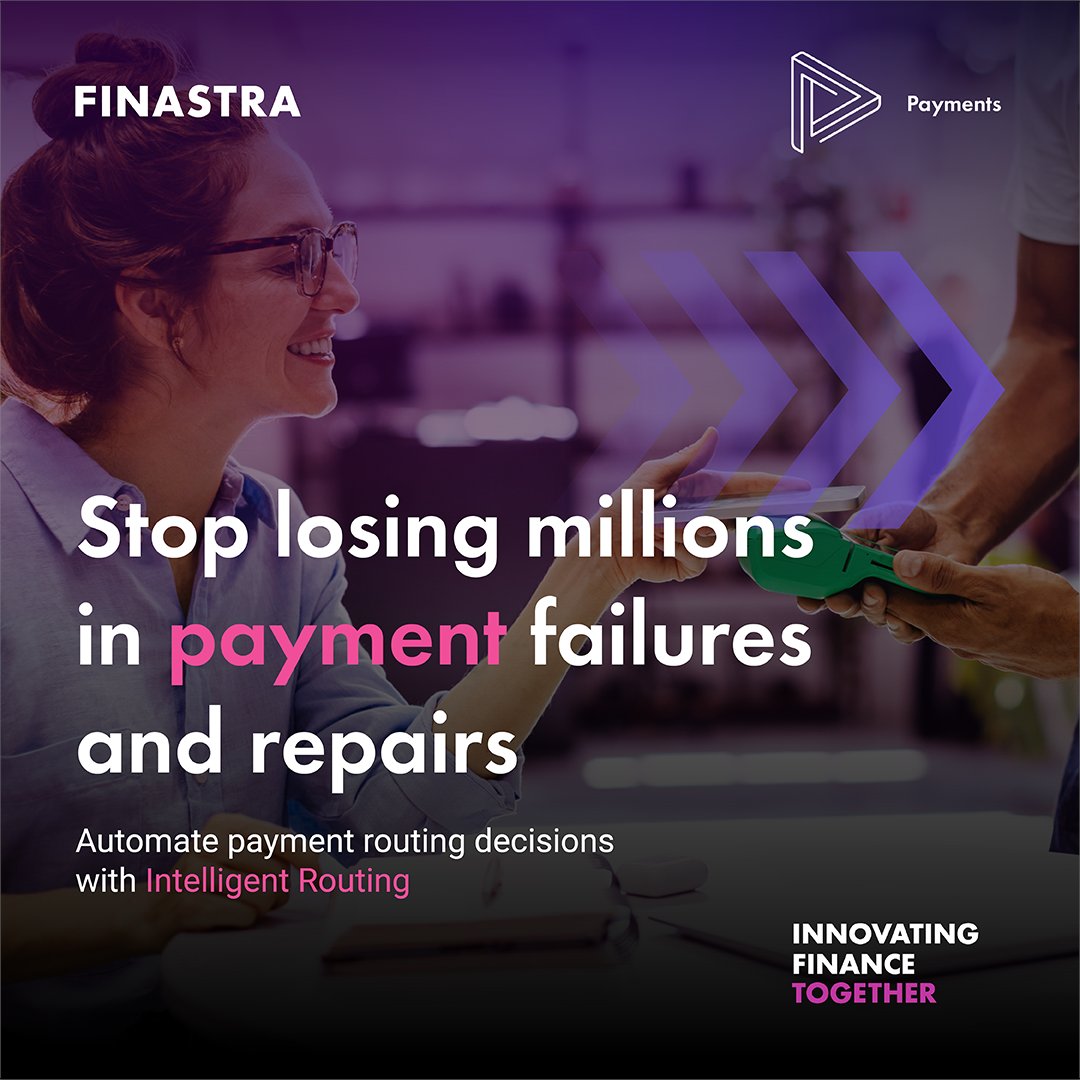 FINASTRA

Payments

Stop losing millions in payment failures and repairs

Automate payment routing decisions with Intelligent Routing

INNOVATING FINANCE TOGETHER