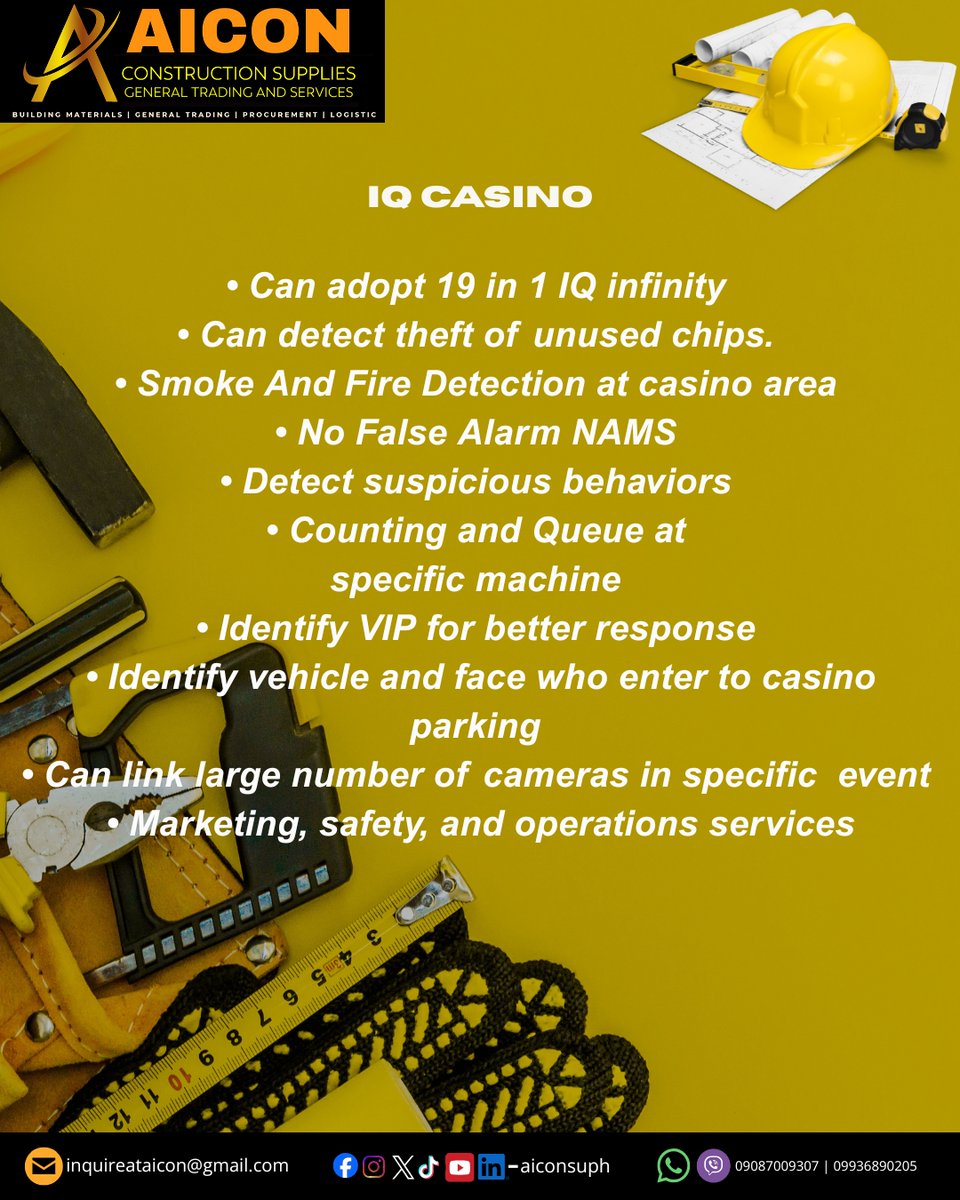 AICON
CONSTRUCTION SUPPLIES
GENERAL TRADING AND SERVICES
BUILDING MATERIALS | GENERAL TRADING | PROCUREMENT | LOGISTIC

IQ CASINO

• Can adopt 19 in 1 IQ infinity
• Can detect theft of unused chips.
• Smoke And Fire Detection at casino area
• No False Alarm NAMS
• Detect suspicious behaviors
• Counting and Queue at specific machine
• Identify VIP for better response
• Identify vehicle and face who enter to casino parking
• Can link large number of cameras in specific event
• Marketing, safety, and operations services

3 4 5 6 7 8 9 10 11 12

inquireataicon@gmail.com
-aiconsuph
09087009307 | 09936890205