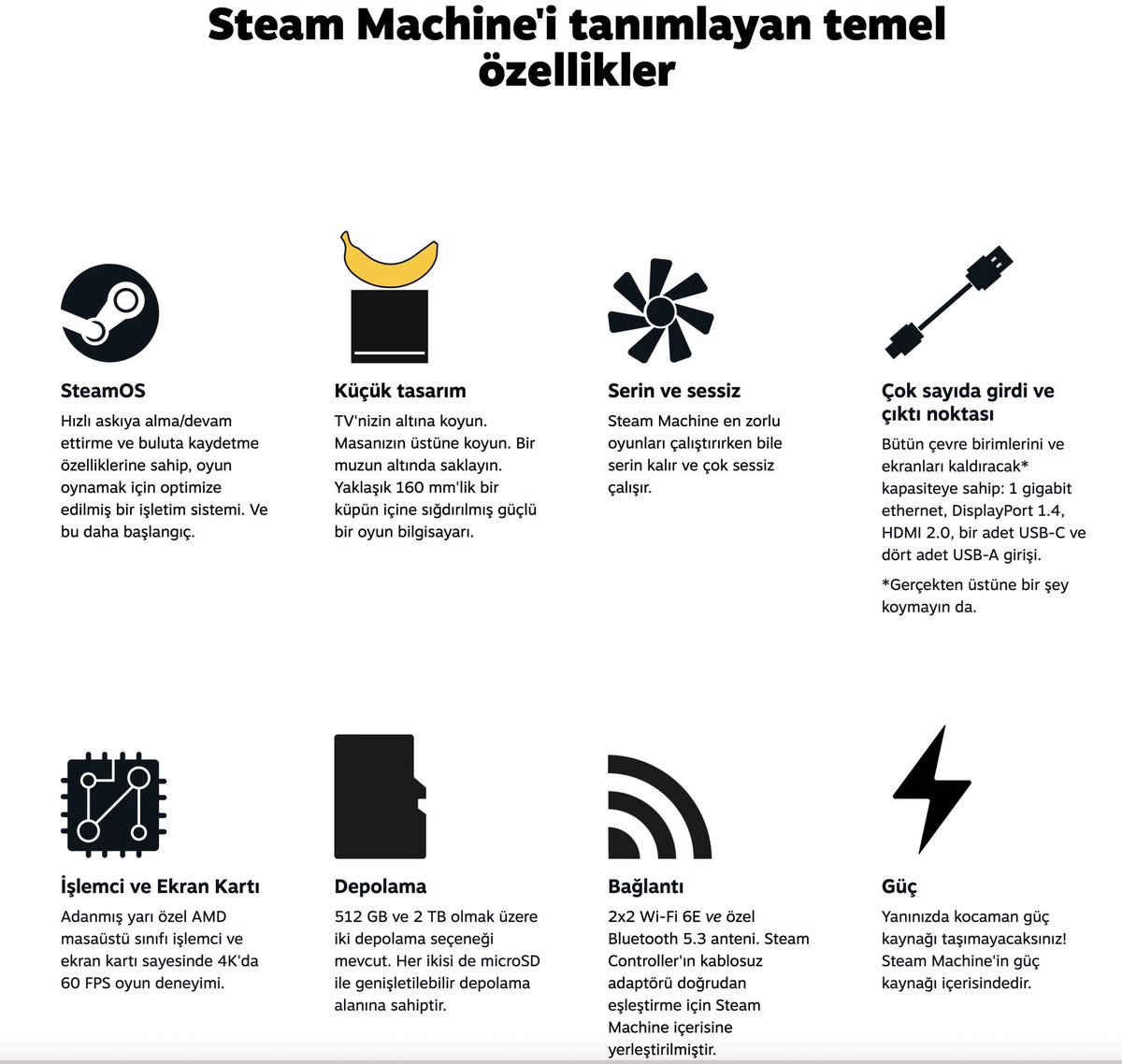 Steam Machine'i tanımlayan temel özellikler

SteamOS
Hızlı askıya alma/devam ettirme ve buluta kaydetme özelliklerine sahip, oyun oynamak için optimize edilmiş bir işletim sistemi. Ve bu daha başlangıç.

Küçük tasarım
TV'nizin altına koyun. Masanızın üstüne koyun. Bir muzun altında saklayın. Yaklaşık 160 mm'lik bir küpün içine sığdırılmış güçlü bir oyun bilgisayarı.

Serin ve sessiz
Steam Machine en zorlu oyunları çalıştırırken bile serin kalır ve çok sessiz çalışır.

Çok sayıda girdi ve çıktı noktası
Bütün çevre birimlerini ve ekranları kaldıracak* kapasiteye sahip: 1 gigabit ethernet, DisplayPort 1.4, HDMI 2.0, bir adet USB-C ve dört adet USB-A girişi.

*Gerçekten üstüne bir şey koymayın da.

İşlemci ve Ekran Kartı
Adanmış yarı özel AMD masaüstü sınıfı işlemci ve ekran kartı sayesinde 4K'da 60 FPS oyun deneyimi.

Depolama
512 GB ve 2 TB olmak üzere iki depolama seçeneği mevcut. Her ikisi de microSD ile genişletilebilir depolama alanına sahiptir.

Bağlantı
2x2 Wi-Fi 6E ve özel Bluetooth 5.3 anteni. Steam Controller'ın kablosuz adaptörü doğrudan eşleştirme için Steam Machine içerisine yerleştirilmiştir.

Güç
Yanınızda kocaman güç kaynağı taşımayacaksınız! Steam Machine'in güç kaynağı içerisindedir.