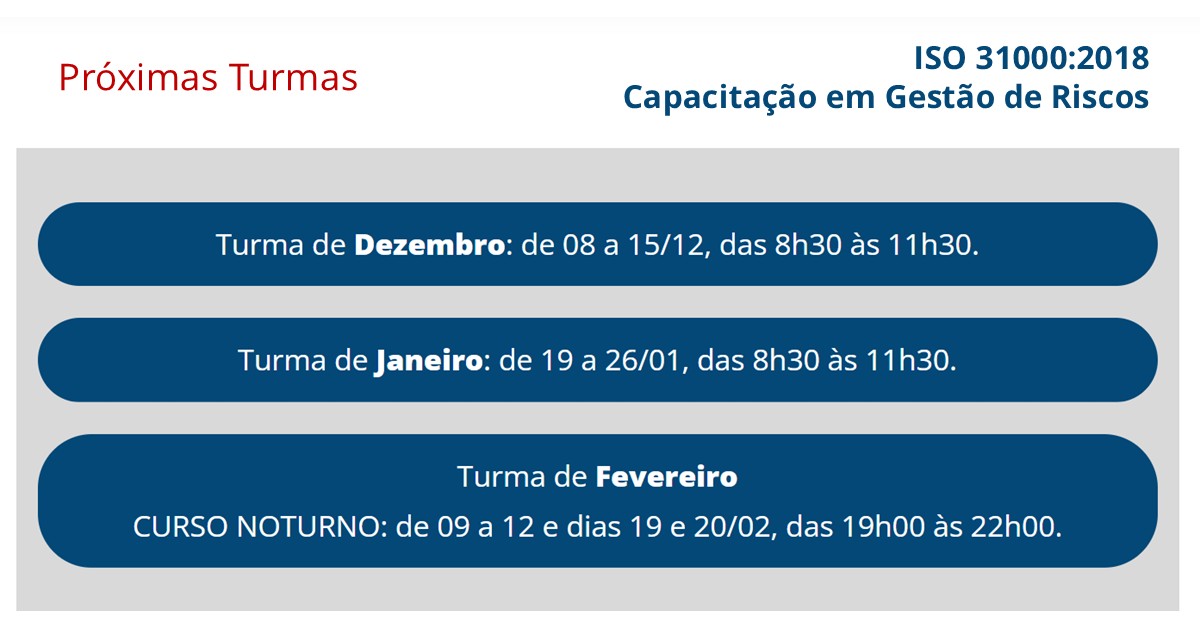 Próximas Turmas

ISO 31000:2018
Capacitação em Gestão de Riscos

Turma de Dezembro: de 08 a 15/12, das 8h30 às 11h30.

Turma de Janeiro: de 19 a 26/01, das 8h30 às 11h30.

Turma de Fevereiro
CURSO NOTURNO: de 09 a 12 e dias 19 e 20/02, das 19h00 às 22h00.