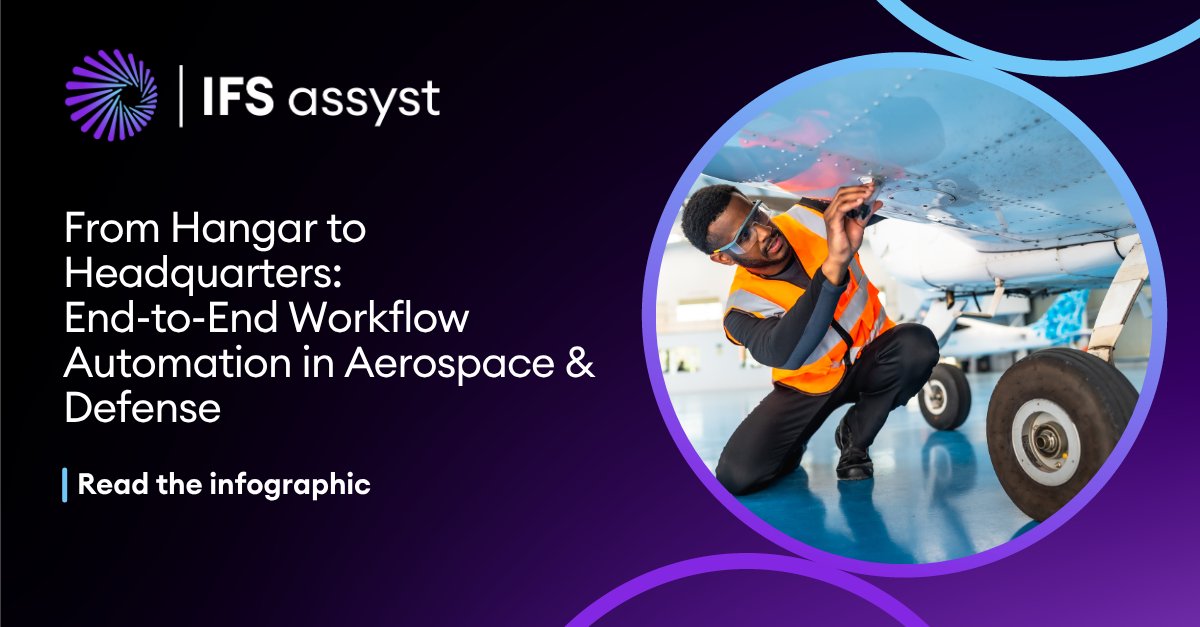 IFS assyst

From Hangar to Headquarters: End-to-End Workflow Automation in Aerospace & Defense

Read the infographic