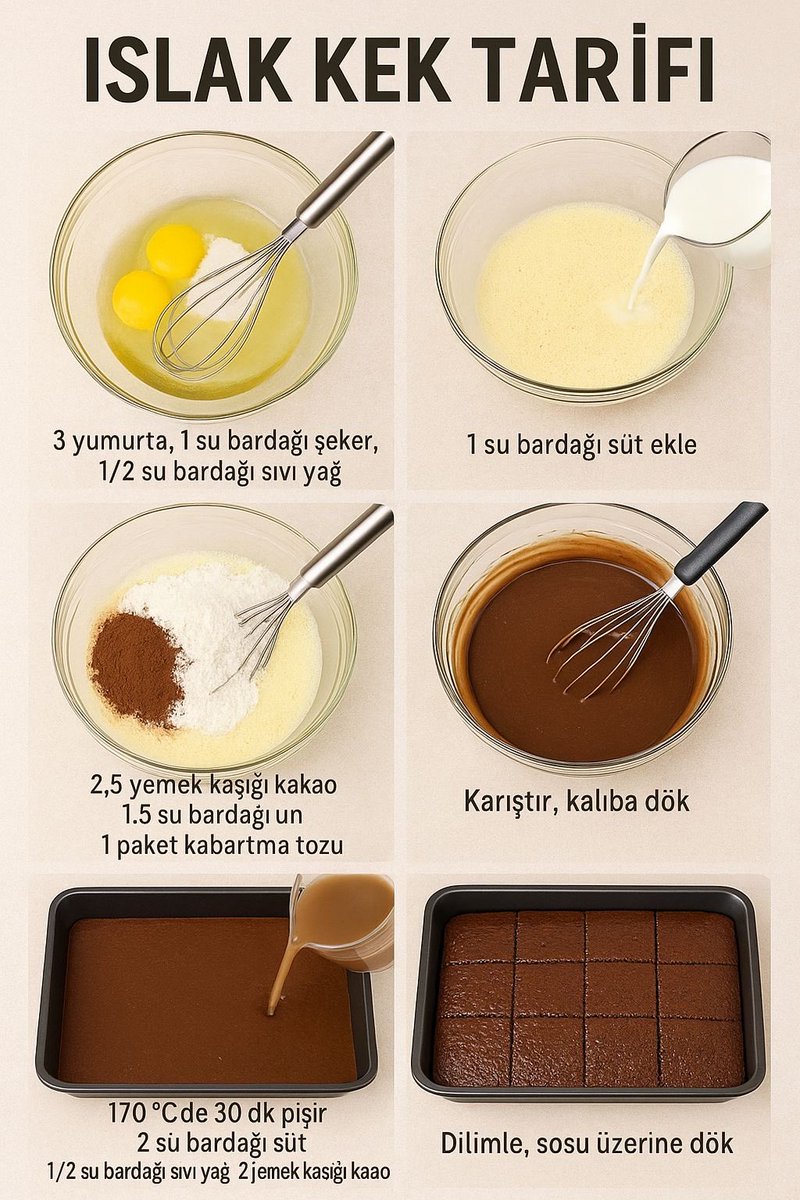 ISLAK KEK TARİFI

3 yumurta, 1 su bardağı şeker, 1/2 su bardağı sıvı yağ

1 su bardağı süt ekle

2,5 yemek kaşığı kakao
1.5 su bardağı un
1 paket kabartma tozu

Karıştır, kalıba dök

170 °C de 30 dk pişir
2 sü bardağı süt
1/2 su bardağı sıvı yağ 2 jemek kasiğı kaao

Dilimle, sosu üzerine dök