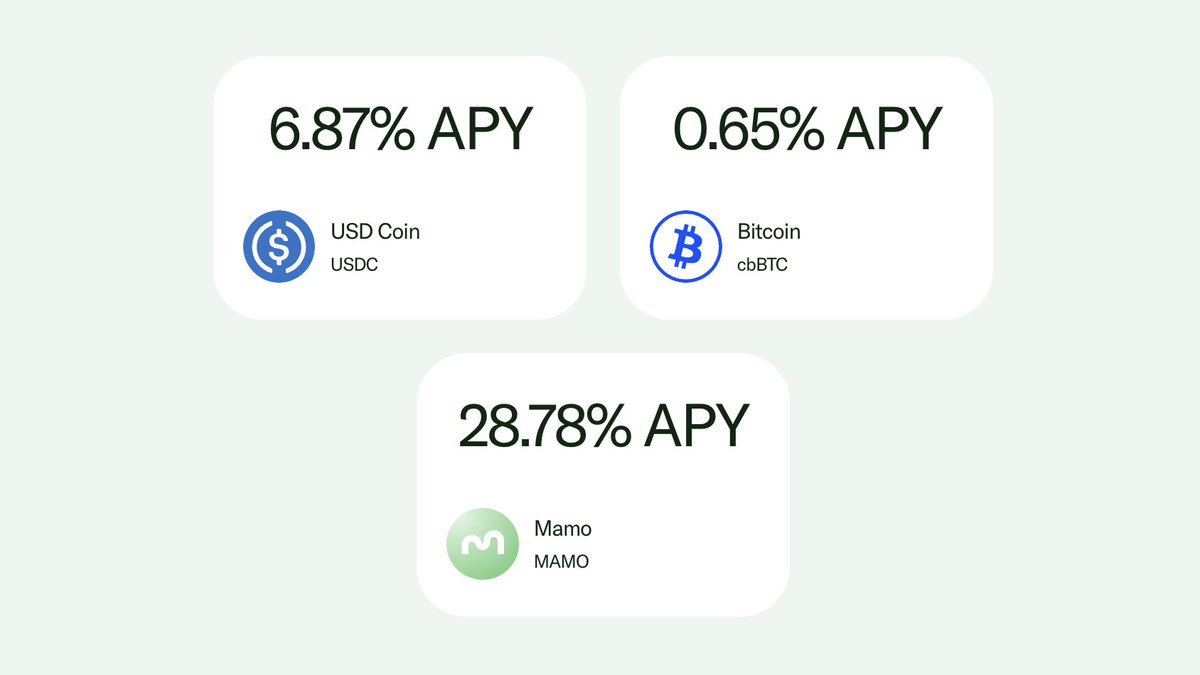 6.87% APY

USD Coin
USDC

0.65% APY

Bitcoin
cbBTC

28.78% APY

Mamo
MAMO