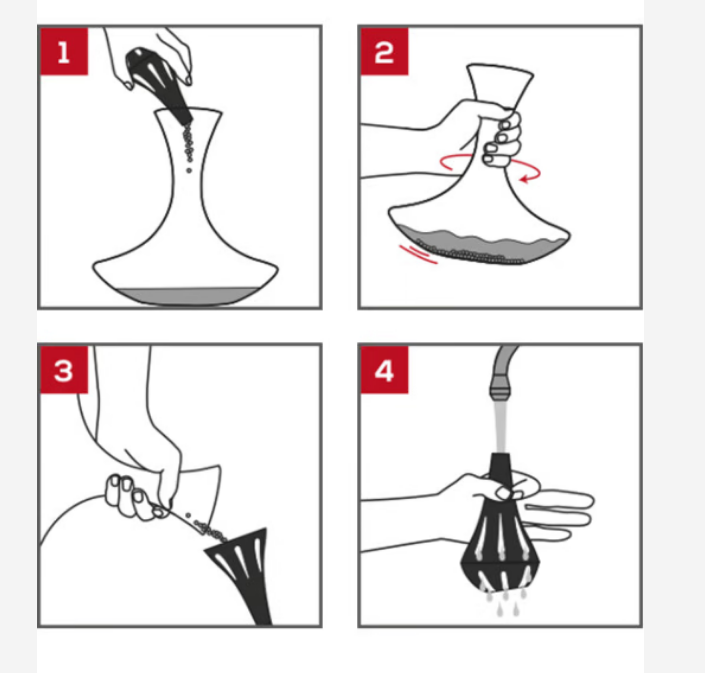 1

2

3

4