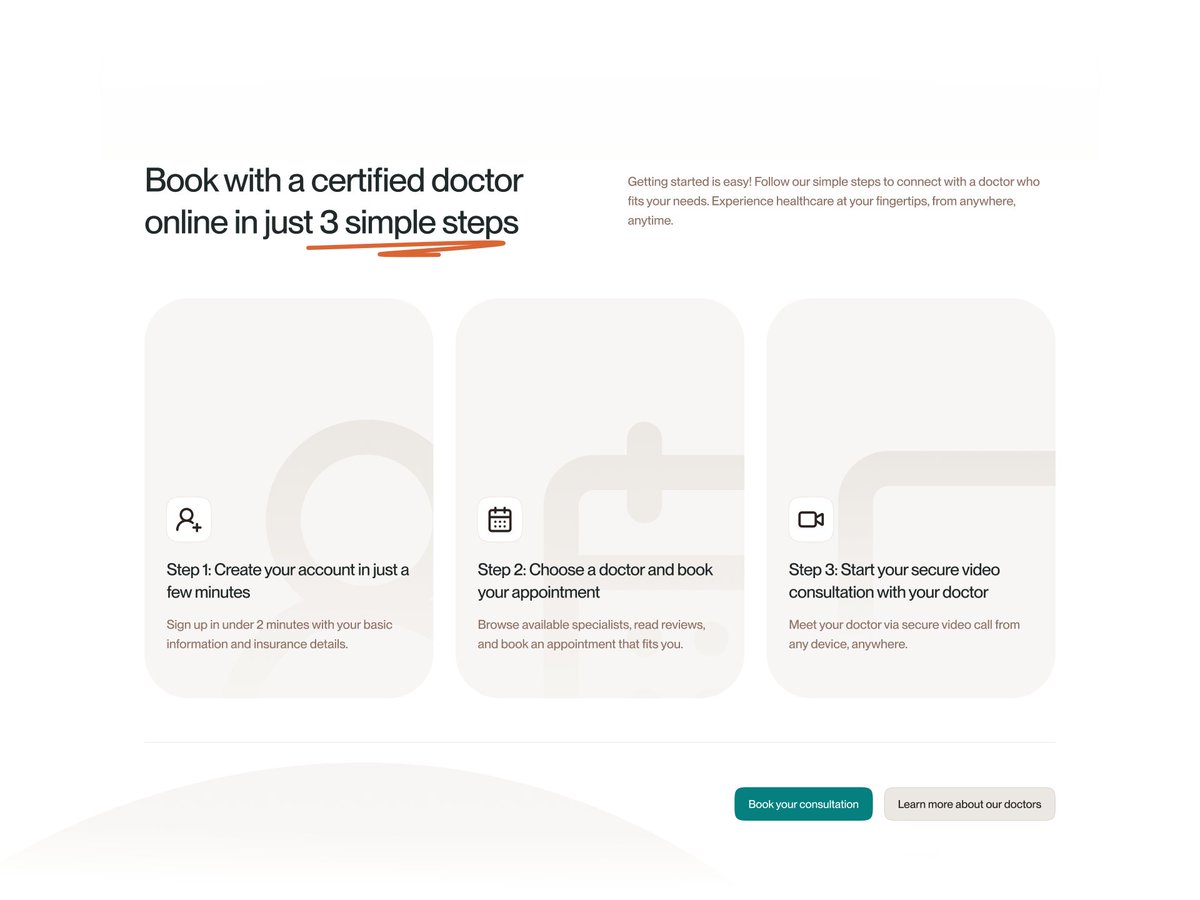 Book with a certified doctor online in just 3 simple steps

Getting started is easy! Follow our simple steps to connect with a doctor who fits your needs. Experience healthcare at your fingertips, from anywhere, anytime.

Step 1: Create your account in just a few minutes

Sign up in under 2 minutes with your basic information and insurance details.

Step 2: Choose a doctor and book your appointment

Browse available specialists, read reviews, and book an appointment that fits you.

Step 3: Start your secure video consultation with your doctor

Meet your doctor via secure video call from any device, anywhere.

Book your consultation

Learn more about our doctors