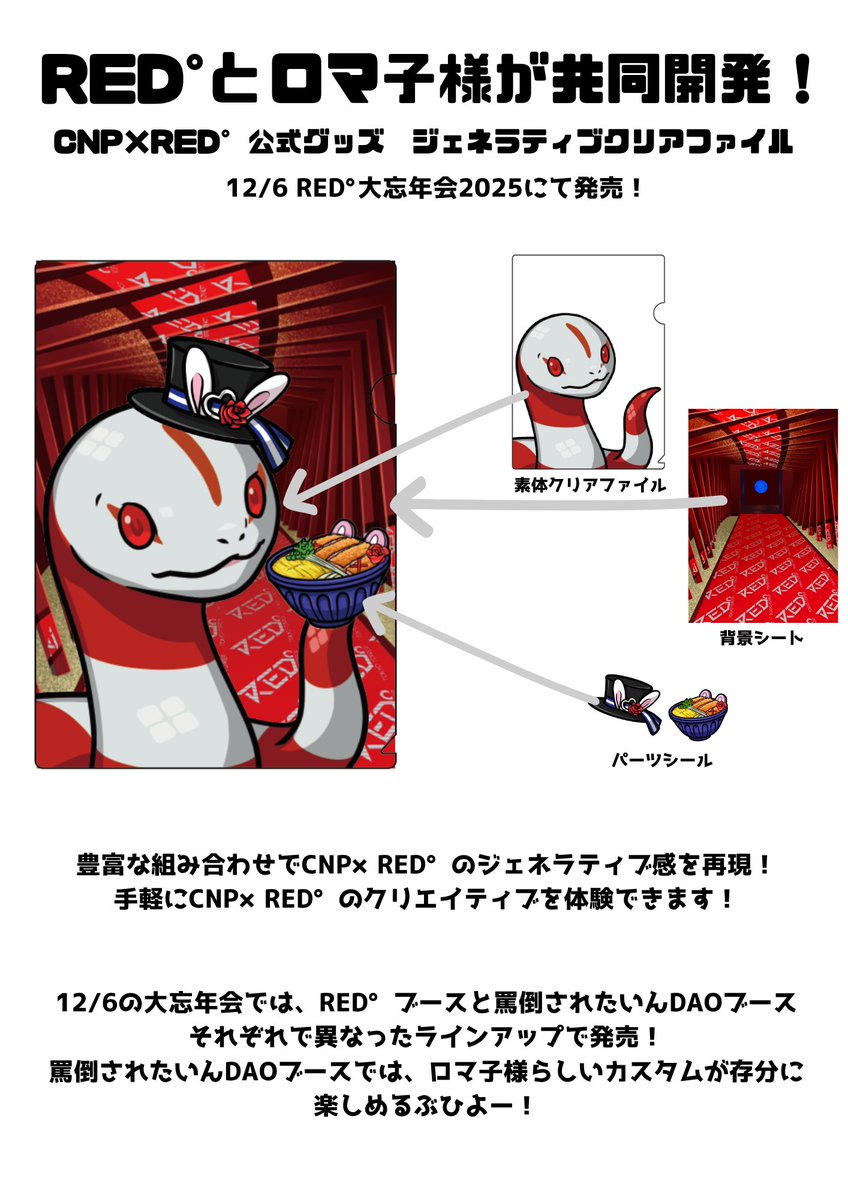 RED°とロマ子様が共同開発！

CNP×RED° 公式グッズ ジェネラティブクリアファイル

12/6 RED°大忘年会2025にて発売！

素体クリアファイル

背景シート

パーツシール

豊富な組み合わせでCNP× RED° のジェネラティブ感を再現！
手軽にCNP× RED° のクリエイティブを体験できます！

12/6の大忘年会では、RED° ブースと罵倒されたいんDAOブース
それぞれで異なったラインアップで発売！
罵倒されたいんDAOブースでは、ロマ子様らしいカスタムが存分に
楽しめるぶひよー！