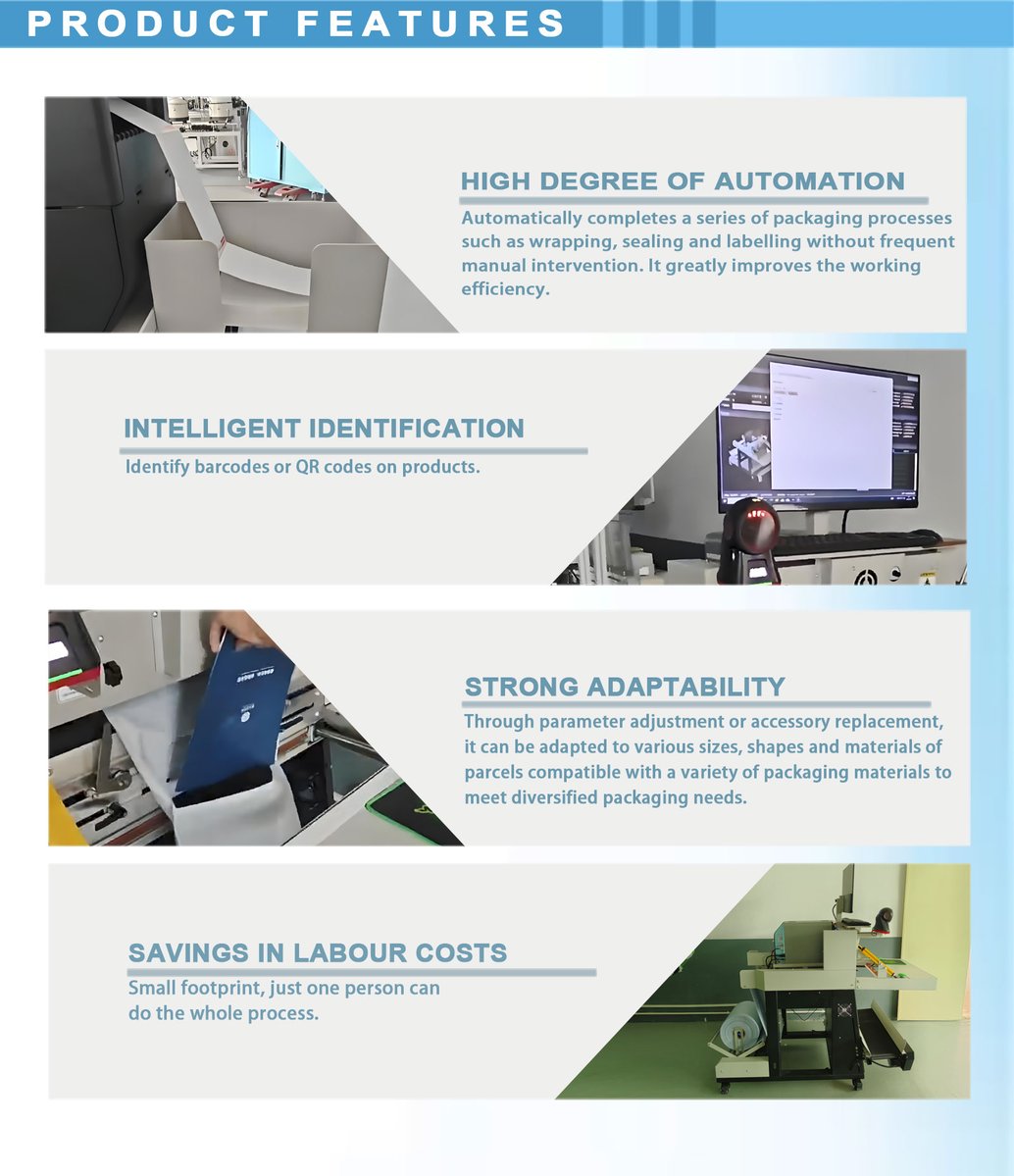 PRODUCT FEATURES

HIGH DEGREE OF AUTOMATION
Automatically completes a series of packaging processes such as wrapping, sealing and labelling without frequent manual intervention. It greatly improves the working efficiency.

INTELLIGENT IDENTIFICATION
Identify barcodes or QR codes on products.

STRONG ADAPTABILITY
Through parameter adjustment or accessory replacement, it can be adapted to various sizes, shapes and materials of parcels compatible with a variety of packaging materials to meet diversified packaging needs.

SAVINGS IN LABOUR COSTS
Small footprint, just one person can do the whole process.