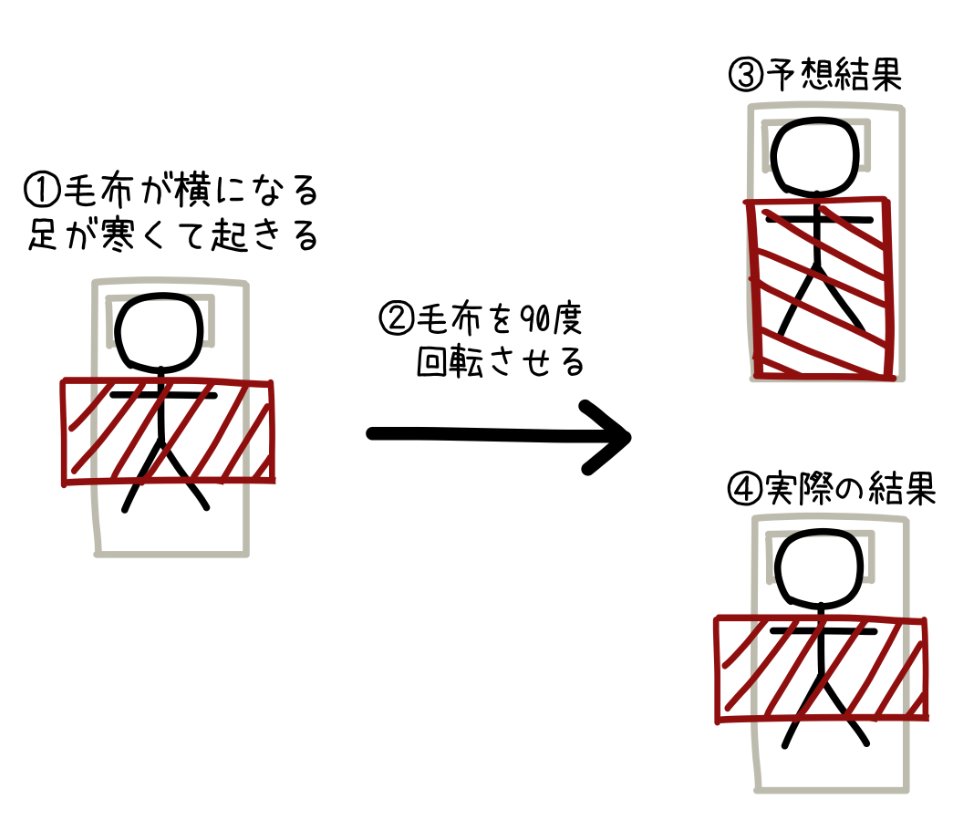 ①毛布が横になる
足が寒くて起きる

②毛布を90度
回転させる

③予想結果

④実際の結果