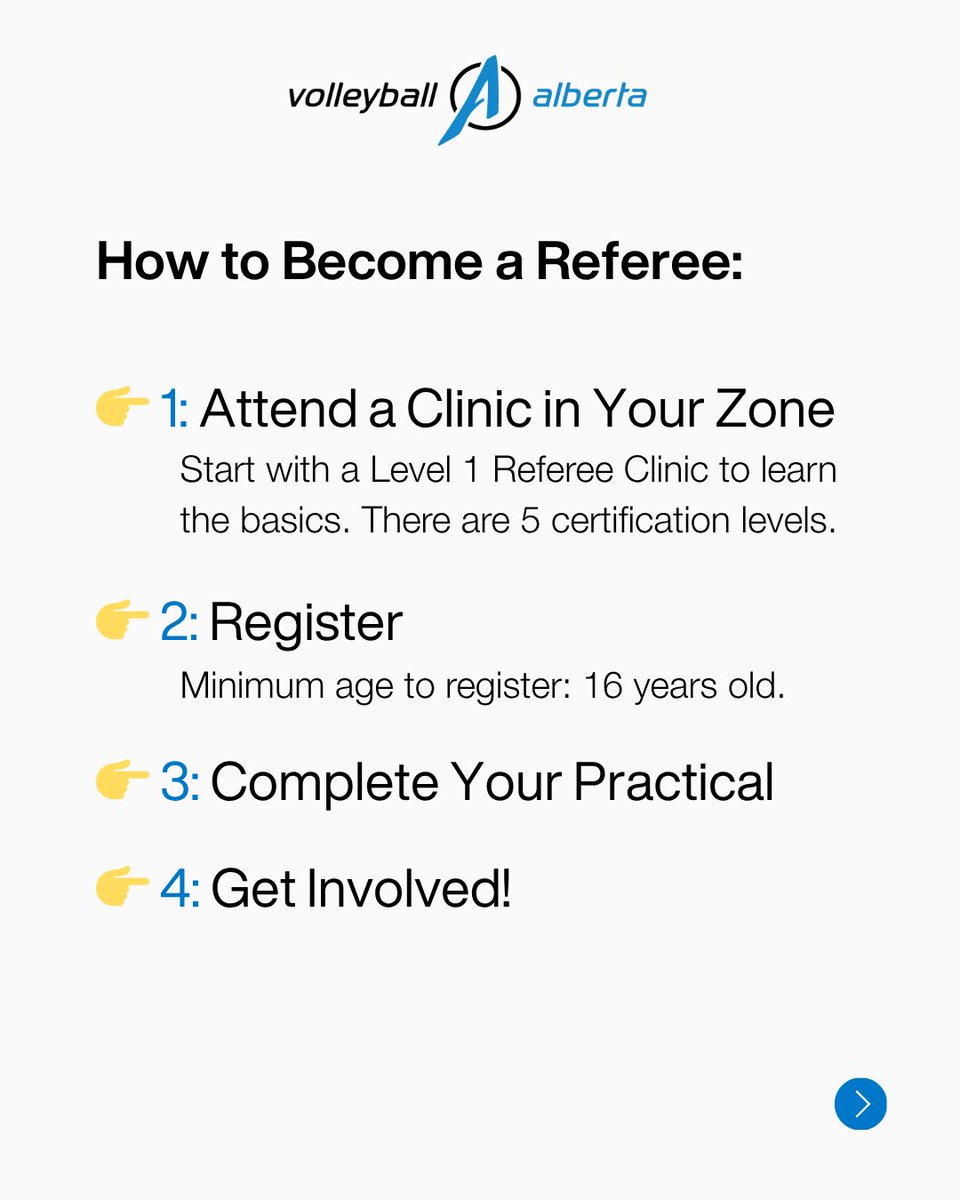 volleyball alberta

How to Become a Referee:

👉 1: Attend a Clinic in Your Zone

Start with a Level 1 Referee Clinic to learn the basics. There are 5 certification levels.

👉 2: Register

Minimum age to register: 16 years old.

👉 3: Complete Your Practical

👉 4: Get Involved!