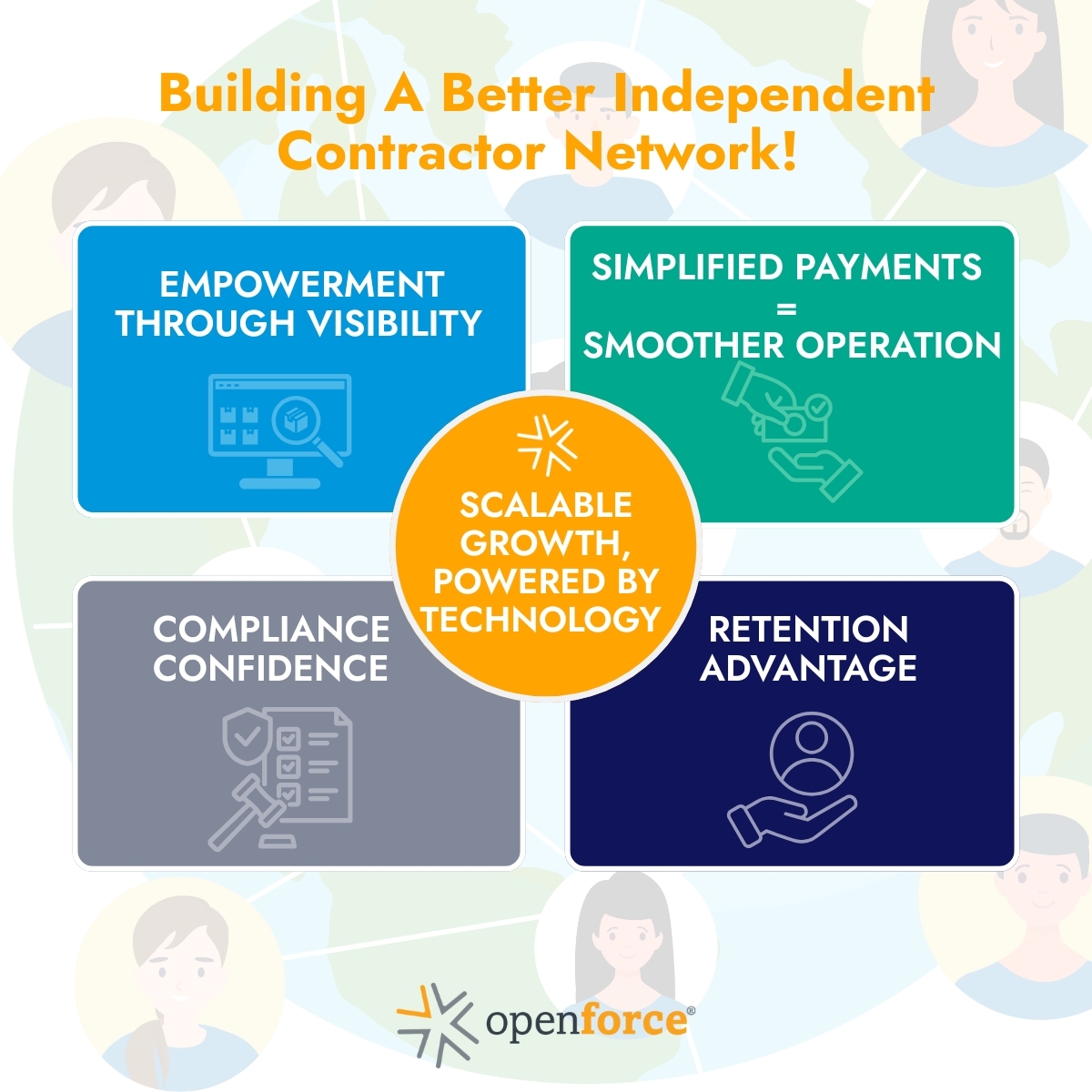 Building A Better Independent Contractor Network!

EMPOWERMENT THROUGH VISIBILITY

SIMPLIFIED PAYMENTS = SMOOTHER OPERATION

SCALABLE GROWTH, POWERED BY TECHNOLOGY

COMPLIANCE CONFIDENCE

RETENTION ADVANTAGE

openforce®