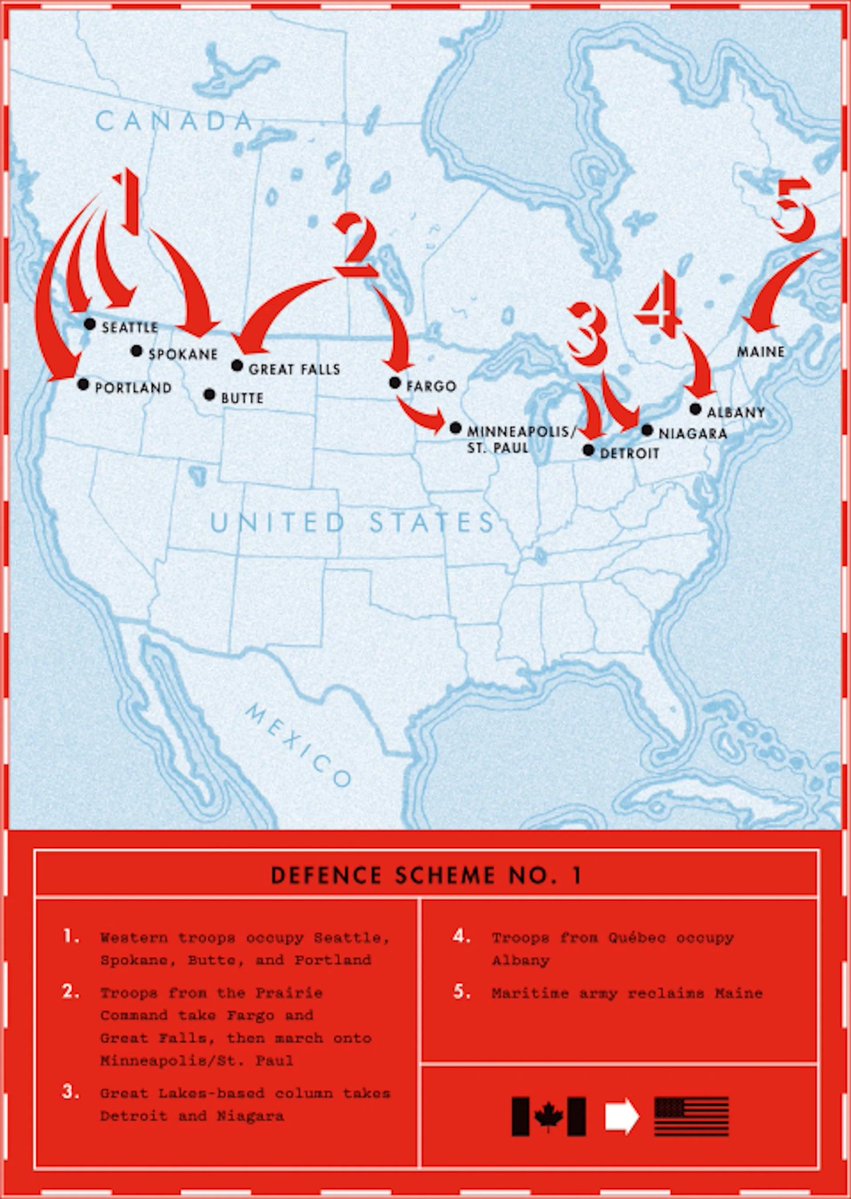 CANADA

1

2

3

4

5

SEATTLE
SPOKANE
PORTLAND
BUTTE
GREAT FALLS
FARGO
MINNEAPOLIS/ ST. PAUL
DETROIT
NIAGARA
ALBANY
MAINE

UNITED STATES

MEXICO

DEFENCE SCHEME NO. 1

1. Western troops occupy Seattle, Spokane, Butte, and Portland

2. Troops from the Prairie Command take Fargo and Great Falls, then march onto Minneapolis/St. Paul

3. Great Lakes-based column takes Detroit and Niagara

4. Troops from Québec occupy Albany

5. Maritime army reclaims Maine