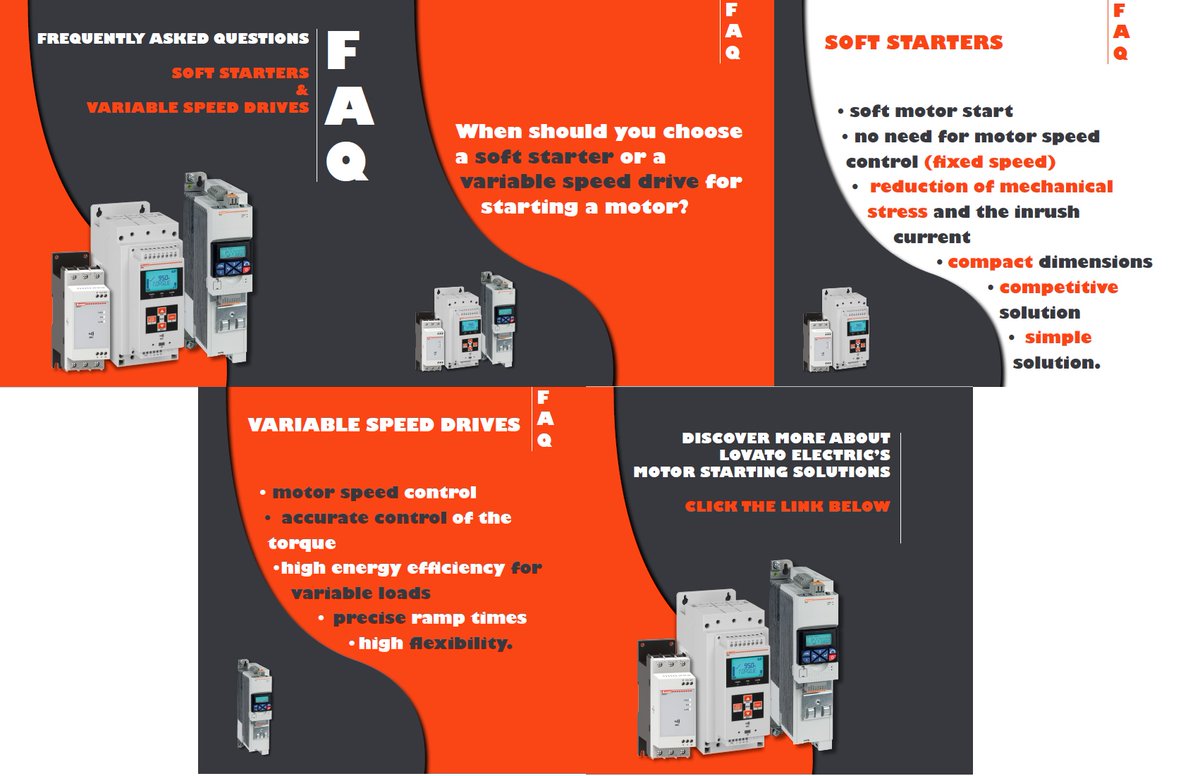 FREQUENTLY ASKED QUESTIONS

SOFT STARTERS & VARIABLE SPEED DRIVES

F A Q

F A Q

When should you choose a soft starter or a variable speed drive for starting a motor?

SOFT STARTERS

F A Q

• soft motor start
• no need for motor speed control (fixed speed)
• reduction of mechanical stress and the inrush current
• compact dimensions
• competitive solution
• simple solution.

VARIABLE SPEED DRIVES

F A Q

• motor speed control
• accurate control of the torque
•high energy efficiency for variable loads
• precise ramp times
•high flexibility.

DISCOVER MORE ABOUT LOVATO ELECTRIC'S MOTOR STARTING SOLUTIONS

CLICK THE LINK BELOW