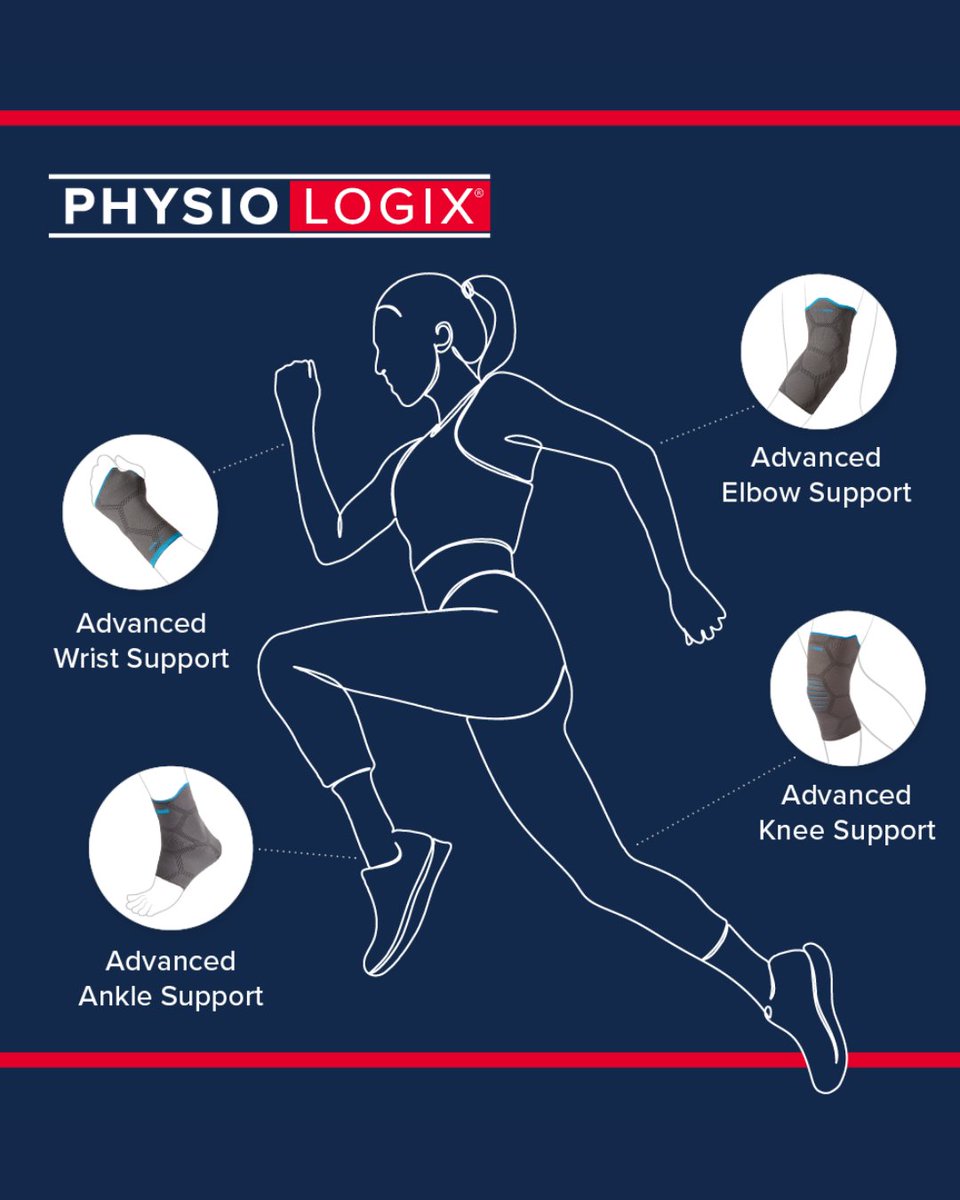 PHYSIO LOGIX®

Advanced Elbow Support

Advanced Wrist Support

Advanced Knee Support

Advanced Ankle Support