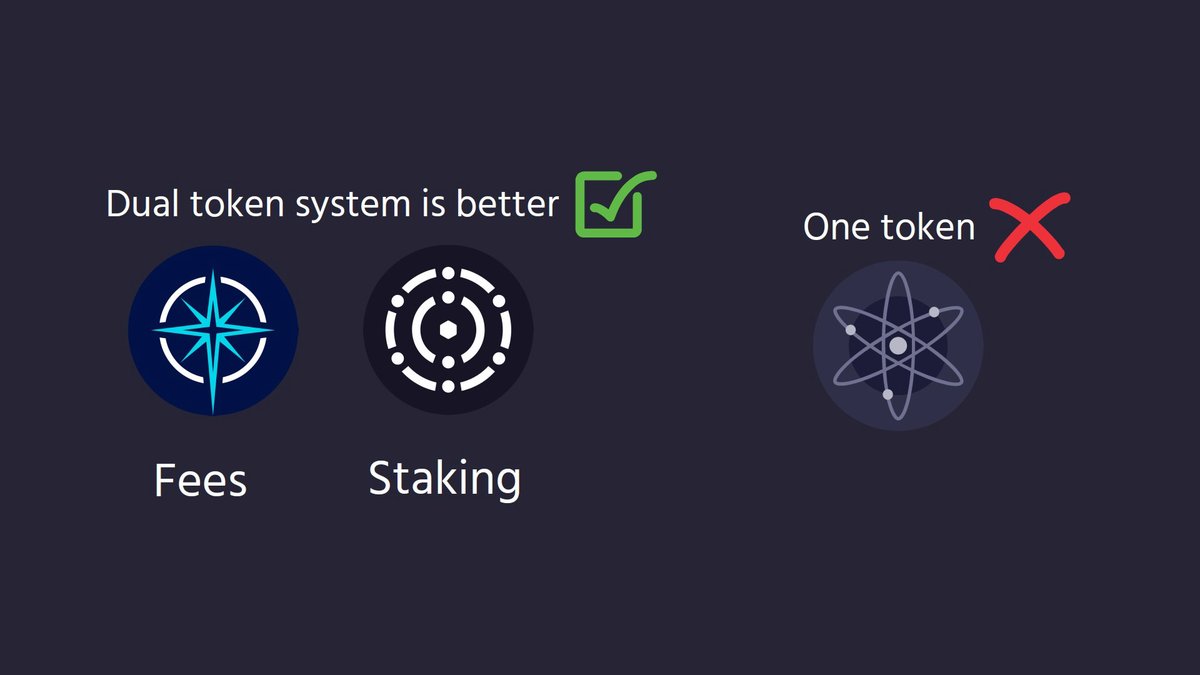 Dual token system is better ☑

Fees

Staking

One token ✗