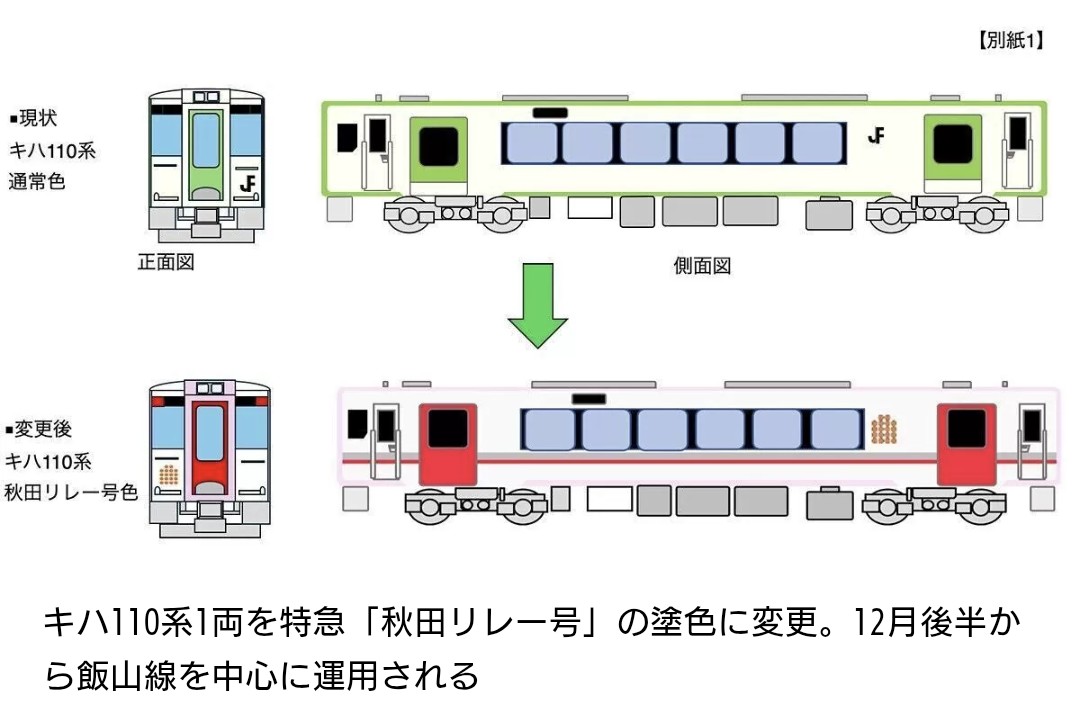 【別紙1】

■現状
キハ110系
通常色

正面図

側面図

■変更後
キハ110系
秋田リレー号色

キハ110系1両を特急「秋田リレー号」の塗色に変更。12月後半から飯山線を中心に運用される