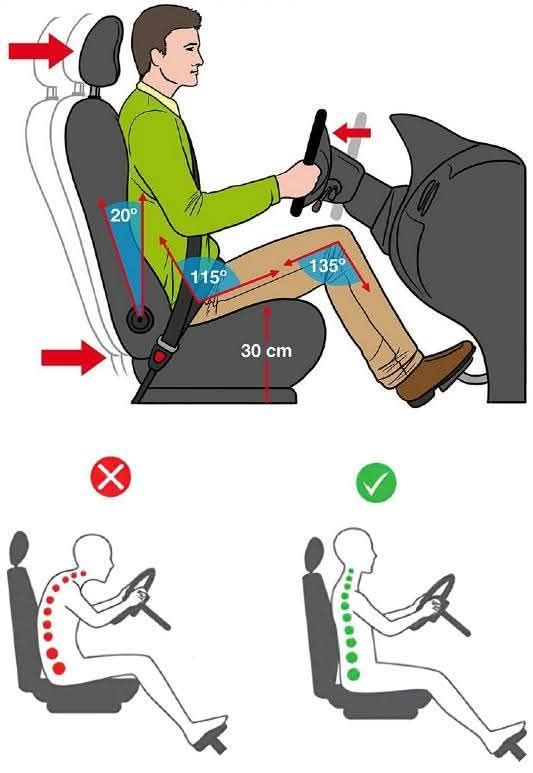 20°
115°
135°
30 cm