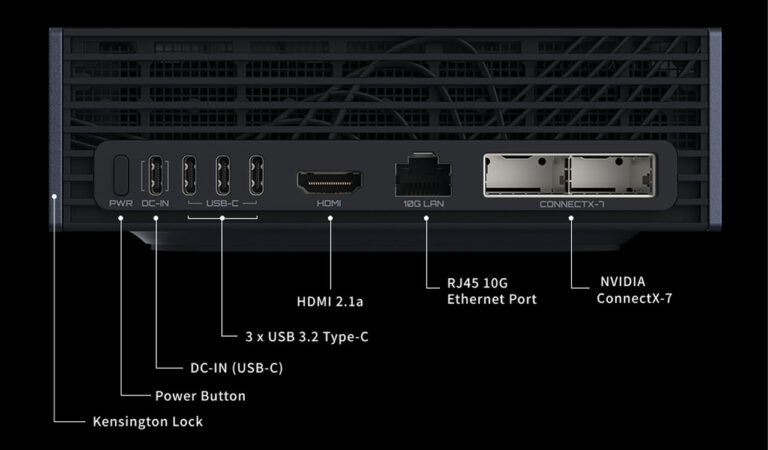 PWR DC-IN USB-C HDMI 10G LAN CONNECTX-7

HDMI 2.1a

RJ45 10G
Ethernet Port

NVIDIA
ConnectX-7

3 x USB 3.2 Type-C

DC-IN (USB-C)

Power Button

Kensington Lock