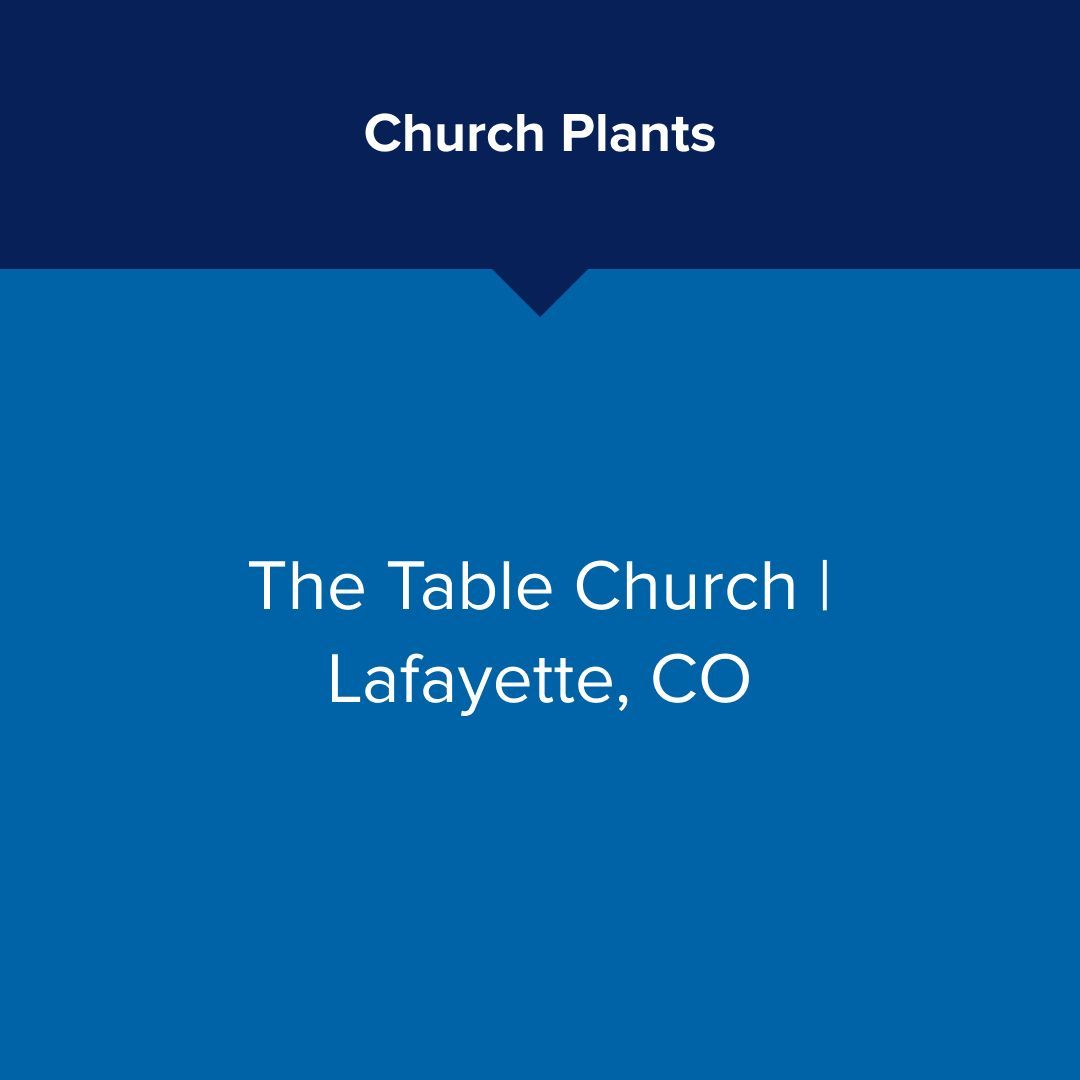 Church Plants

The Table Church | Lafayette, CO