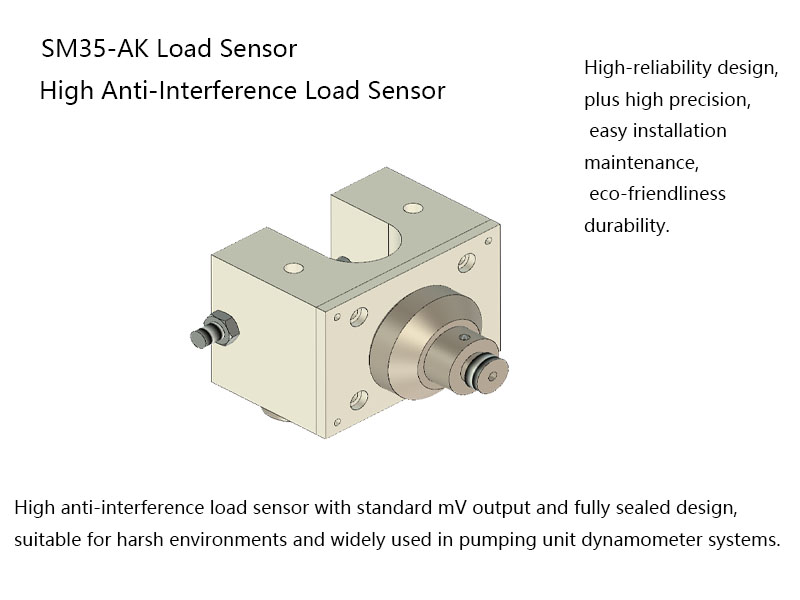 SM35-AK Load Sensor
High Anti-Interference Load Sensor

High-reliability design, plus high precision, easy installation maintenance, eco-friendliness durability.

High anti-interference load sensor with standard mV output and fully sealed design, suitable for harsh environments and widely used in pumping unit dynamometer systems.