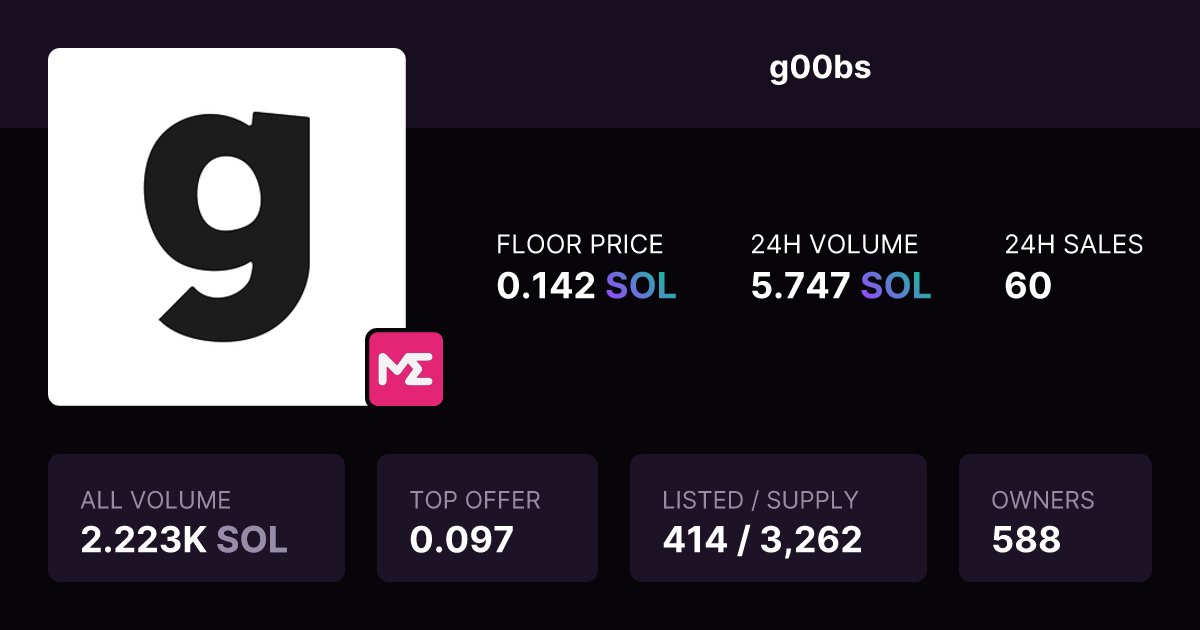 g00bs

g

ME

FLOOR PRICE
0.142 SOL

24H VOLUME
5.747 SOL

24H SALES
60

ALL VOLUME
2.223K SOL

TOP OFFER
0.097

LISTED / SUPPLY
414 / 3,262

OWNERS
588