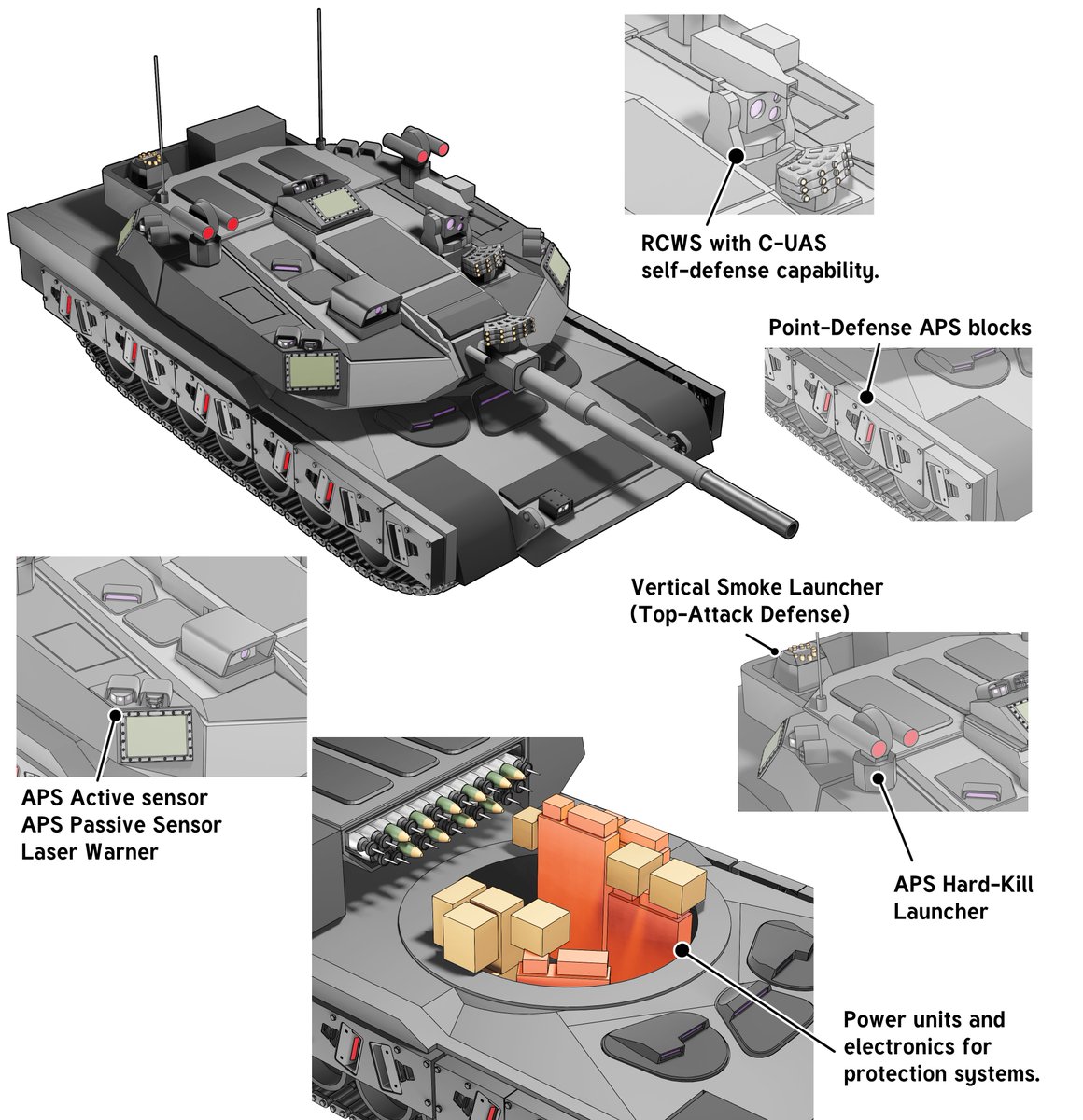 RCWS with C-UAS self-defense capability.

Point-Defense APS blocks

Vertical Smoke Launcher (Top-Attack Defense)

APS Active sensor
APS Passive Sensor
Laser Warner

APS Hard-Kill Launcher

Power units and electronics for protection systems.