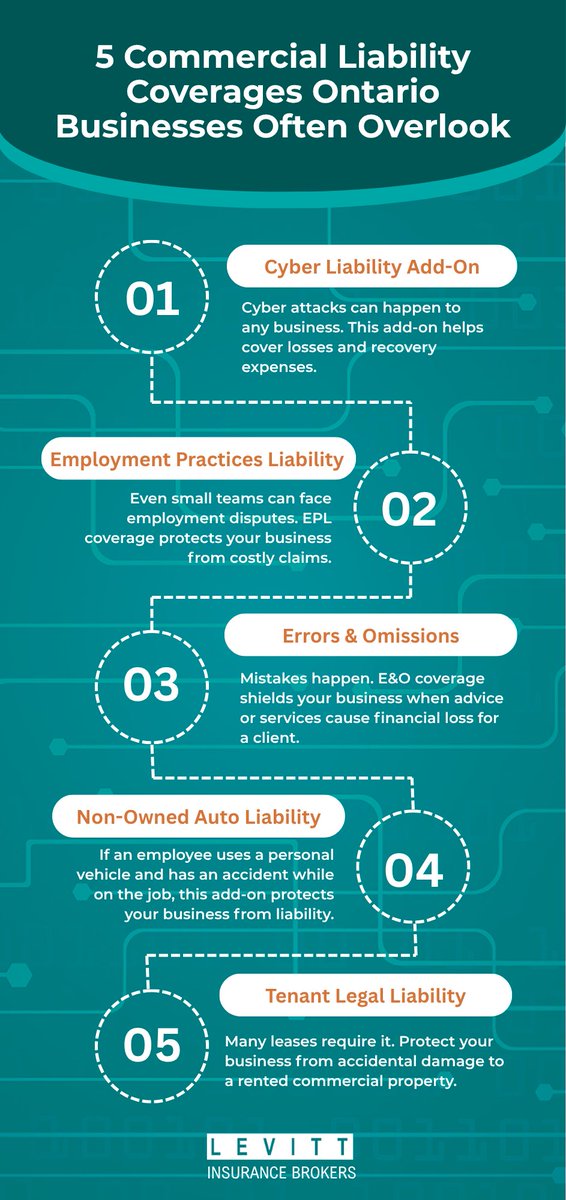 5 Commercial Liability Coverages Ontario Businesses Often Overlook

01

Cyber Liability Add-On

Cyber attacks can happen to any business. This add-on helps cover losses and recovery expenses.

Employment Practices Liability

Even small teams can face employment disputes. EPL coverage protects your business from costly claims.

02

03

Errors & Omissions

Mistakes happen. E&O coverage shields your business when advice or services cause financial loss for a client.

Non-Owned Auto Liability

If an employee uses a personal vehicle and has an accident while on the job, this add-on protects your business from liability.

04

05

Tenant Legal Liability

Many leases require it. Protect your business from accidental damage to a rented commercial property.

LEVITT
INSURANCE BROKERS