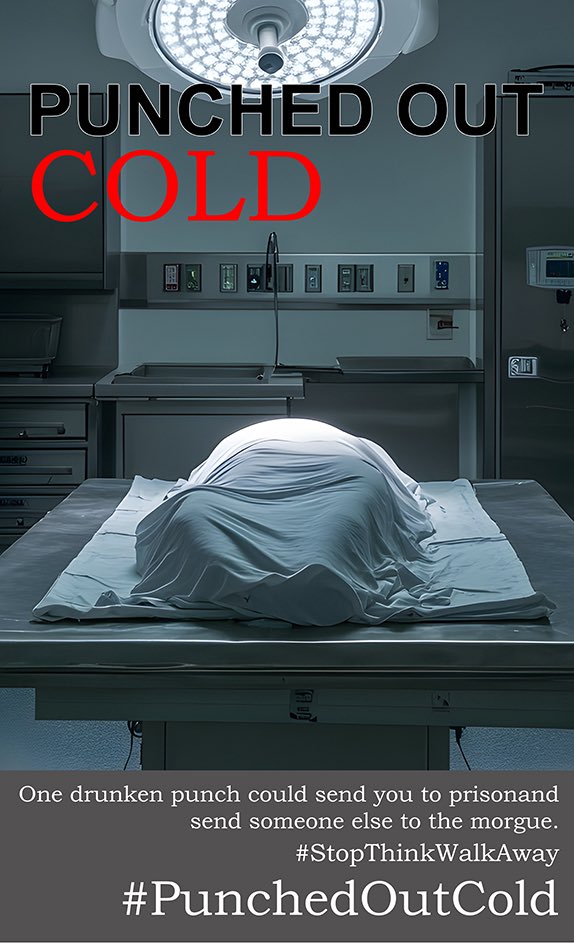 PUNCHED OUT
COLD

One drunken punch could send you to prisonand send someone else to the morgue.
#StopThinkWalkAway

#PunchedOutCold