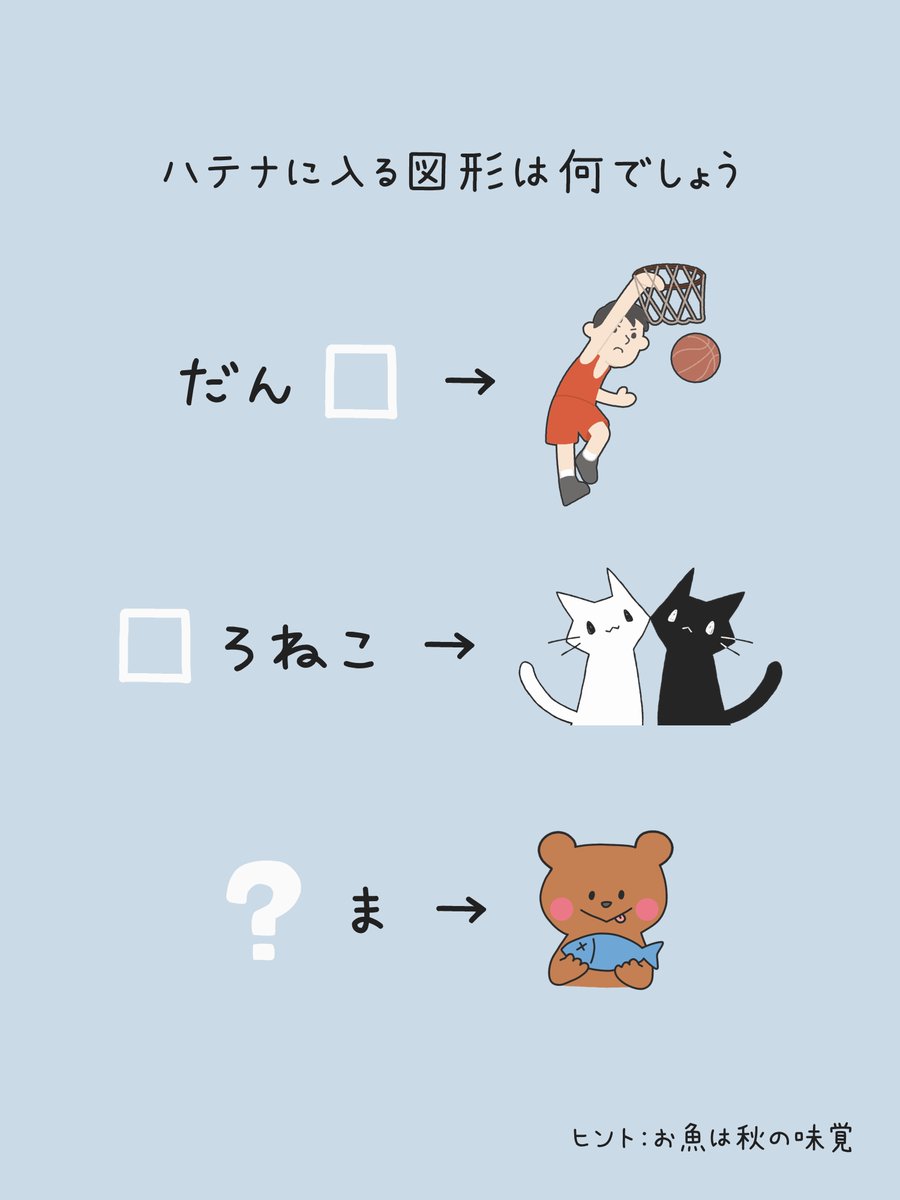 ハテナに入る図形は何でしょう

だん □ →

□ ろねこ →

? ま →

ヒント：お魚は秋の味覚