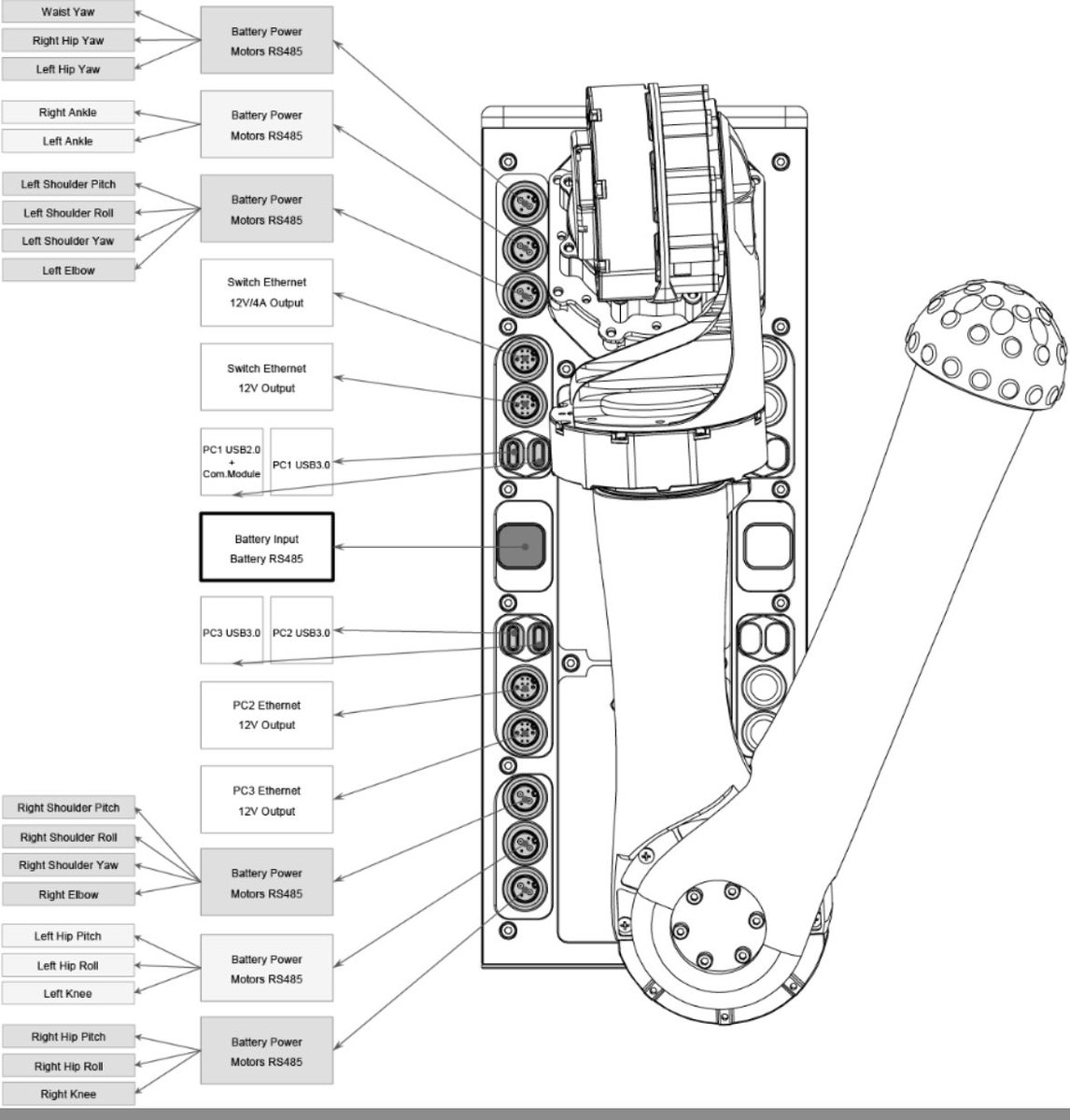 Waist Yaw
Right Hip Yaw
Left Hip Yaw

Battery Power
Motors RS485

Right Ankle
Left Ankle

Battery Power
Motors RS485

Left Shoulder Pitch
Left Shoulder Roll
Left Shoulder Yaw
Left Elbow

Battery Power
Motors RS485

Switch Ethernet
12V/4A Output

Switch Ethernet
12V Output

PC1 USB2.0
+
Com.Module

PC1 USB3.0

Battery Input
Battery RS485

PC3 USB3.0

PC2 USB3.0

PC2 Ethernet
12V Output

PC3 Ethernet
12V Output

Right Shoulder Pitch
Right Shoulder Roll
Right Shoulder Yaw
Right Elbow

Battery Power
Motors RS485

Left Hip Pitch
Left Hip Roll
Left Knee

Battery Power
Motors RS485

Right Hip Pitch
Right Hip Roll
Right Knee

Battery Power
Motors RS485