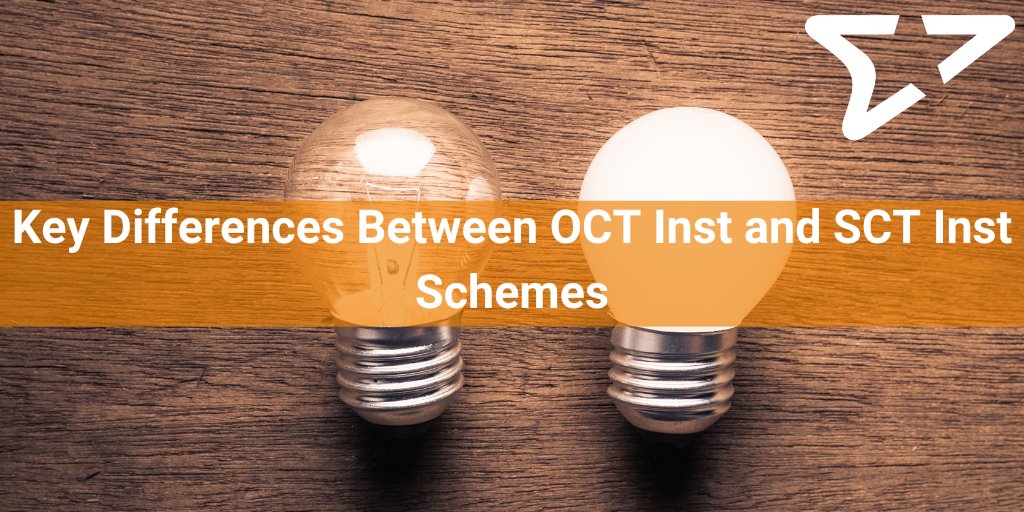 Key Differences Between OCT Inst and SCT Inst Schemes