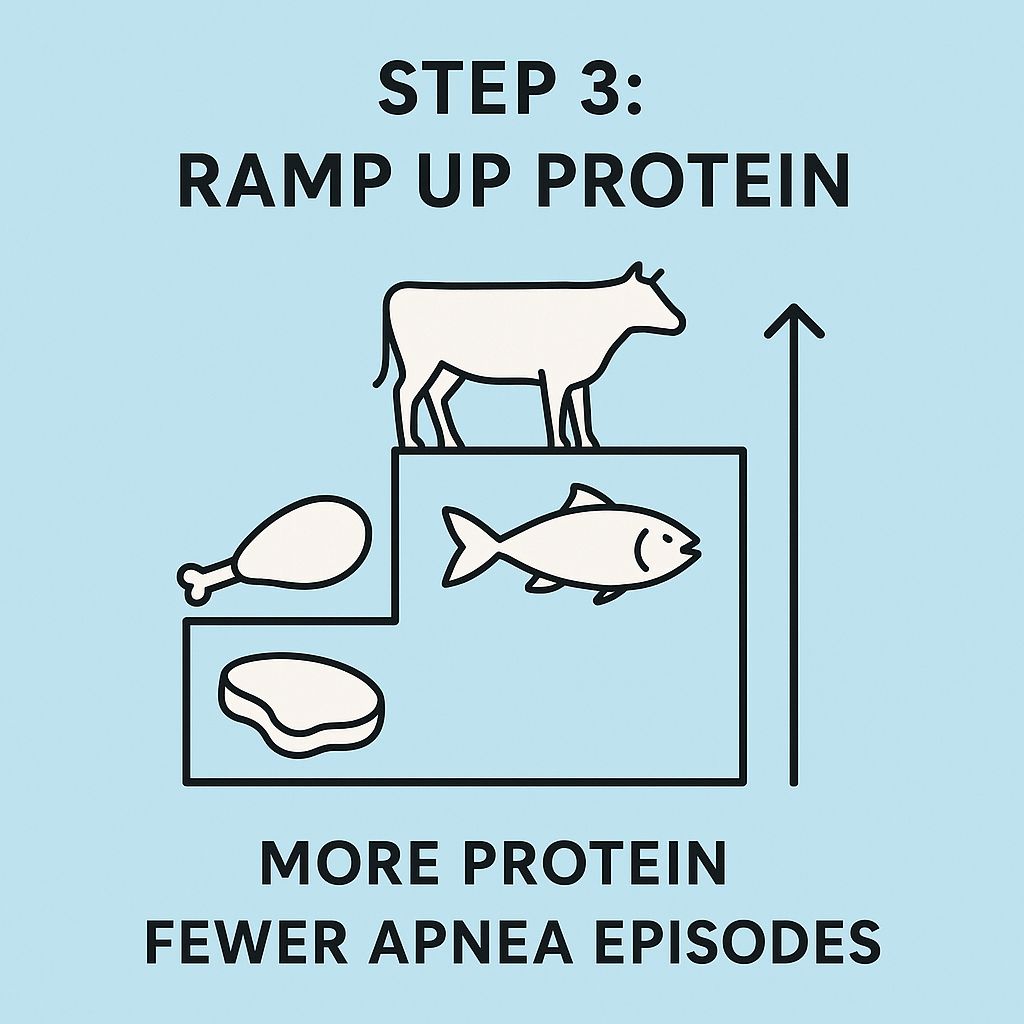 STEP 3:
RAMP UP PROTEIN

MORE PROTEIN
FEWER APNEA EPISODES