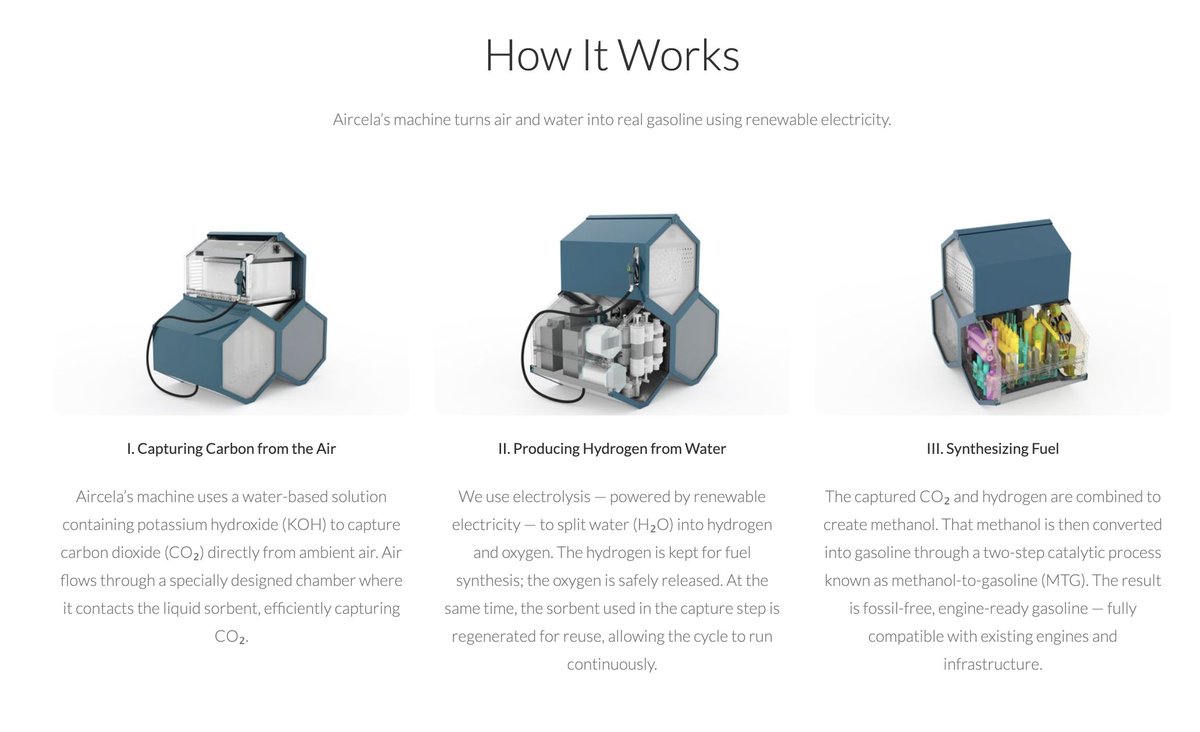 How It Works

Aircela's machine turns air and water into real gasoline using renewable electricity.

I. Capturing Carbon from the Air

Aircela's machine uses a water-based solution containing potassium hydroxide (KOH) to capture carbon dioxide ($CO_2$) directly from ambient air. Air flows through a specially designed chamber where it contacts the liquid sorbent, efficiently capturing $CO_2$.

II. Producing Hydrogen from Water

We use electrolysis — powered by renewable electricity — to split water ($H_2O$) into hydrogen and oxygen. The hydrogen is kept for fuel synthesis; the oxygen is safely released. At the same time, the sorbent used in the capture step is regenerated for reuse, allowing the cycle to run continuously.

III. Synthesizing Fuel

The captured $CO_2$ and hydrogen are combined to create methanol. That methanol is then converted into gasoline through a two-step catalytic process known as methanol-to-gasoline (MTG). The result is fossil-free, engine-ready gasoline — fully compatible with existing engines and infrastructure.