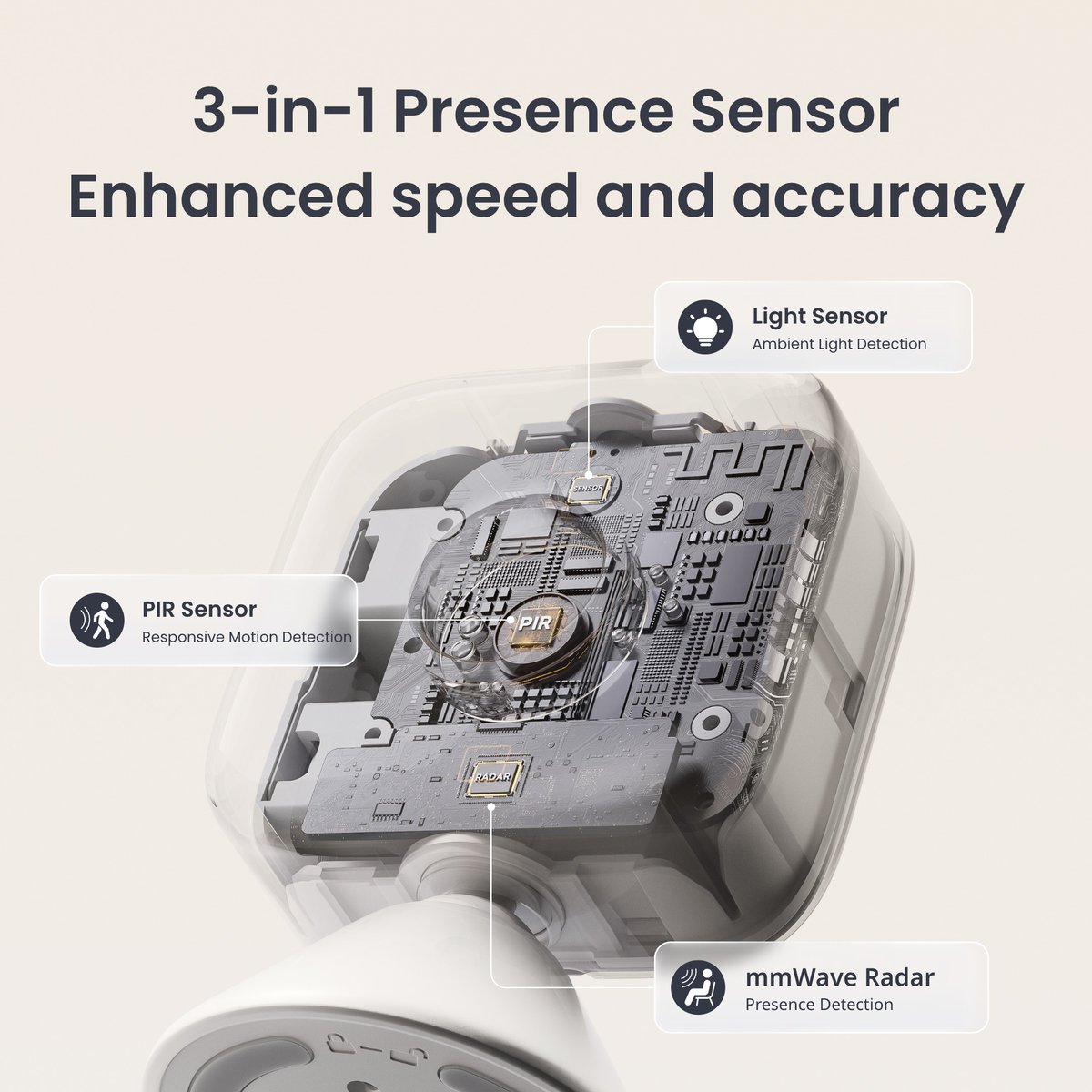 3-in-1 Presence Sensor
Enhanced speed and accuracy

Light Sensor
Ambient Light Detection

SENSOR

PIR Sensor
Responsive Motion Detection

PIR

RADAR

mmWave Radar
Presence Detection