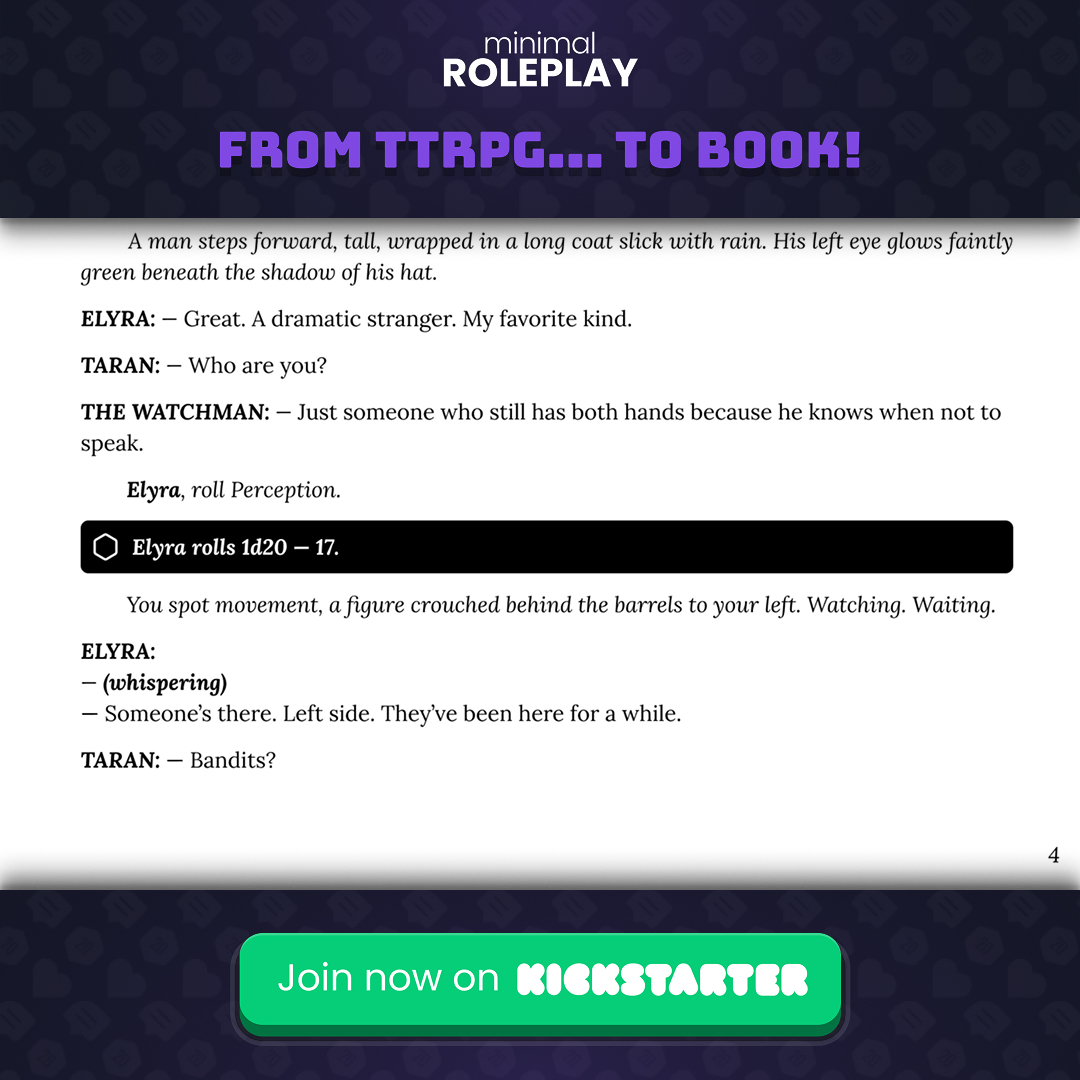 minimal
ROLEPLAY

FROM TTRPG... TO BOOK!

A man steps forward, tall, wrapped in a long coat slick with rain. His left eye glows faintly green beneath the shadow of his hat.

ELYRA: — Great. A dramatic stranger. My favorite kind.

TARAN: — Who are you?

THE WATCHMAN: — Just someone who still has both hands because he knows when not to speak.

Elyra, roll Perception.

Elyra rolls 1d20 — 17.

You spot movement, a figure crouched behind the barrels to your left. Watching. Waiting.

ELYRA:
— (whispering)
— Someone's there. Left side. They've been here for a while.

TARAN: — Bandits?

4

Join now on KICKSTARTER