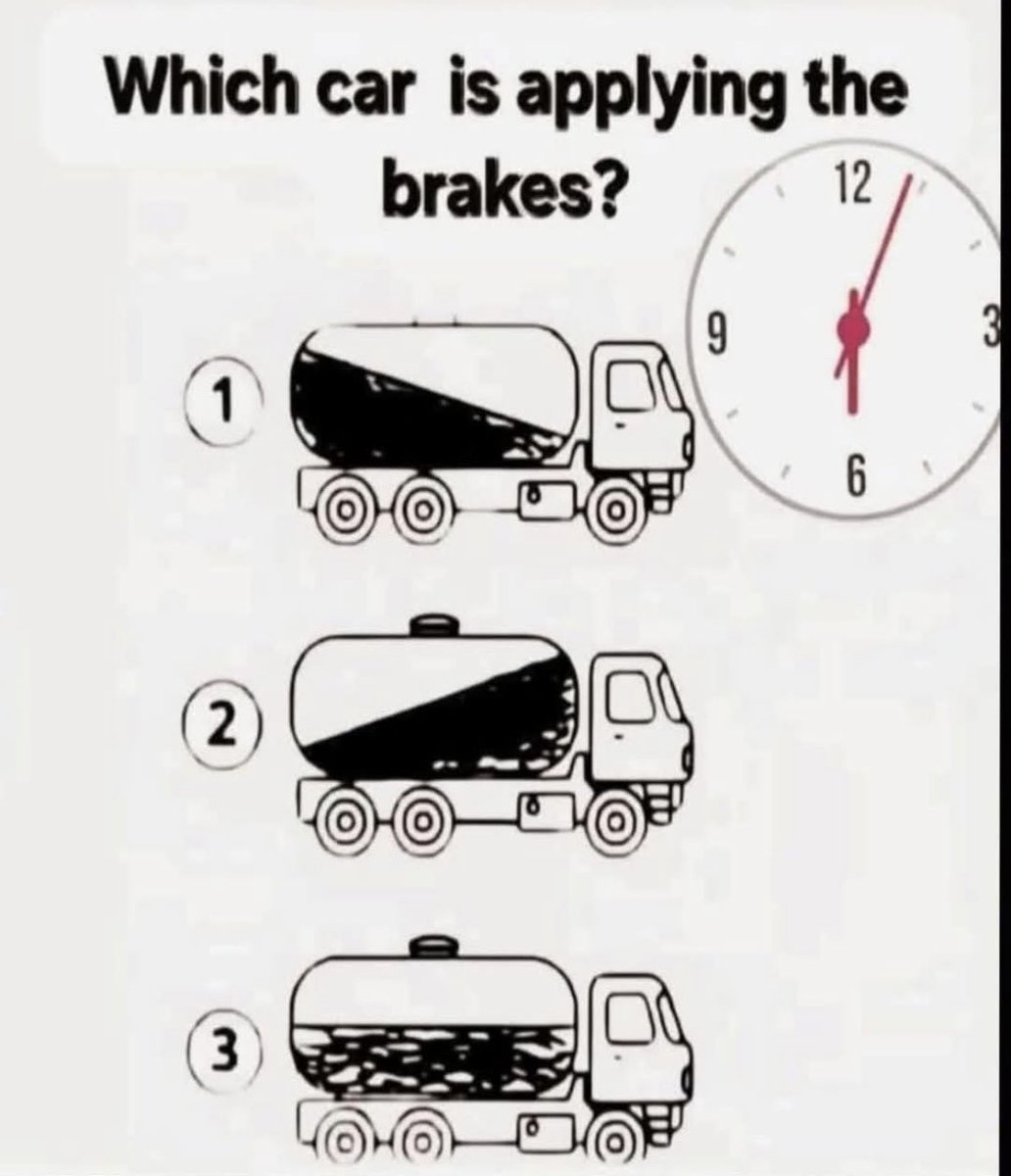 Which car is applying the brakes?

12
9
3
6

1

2

3