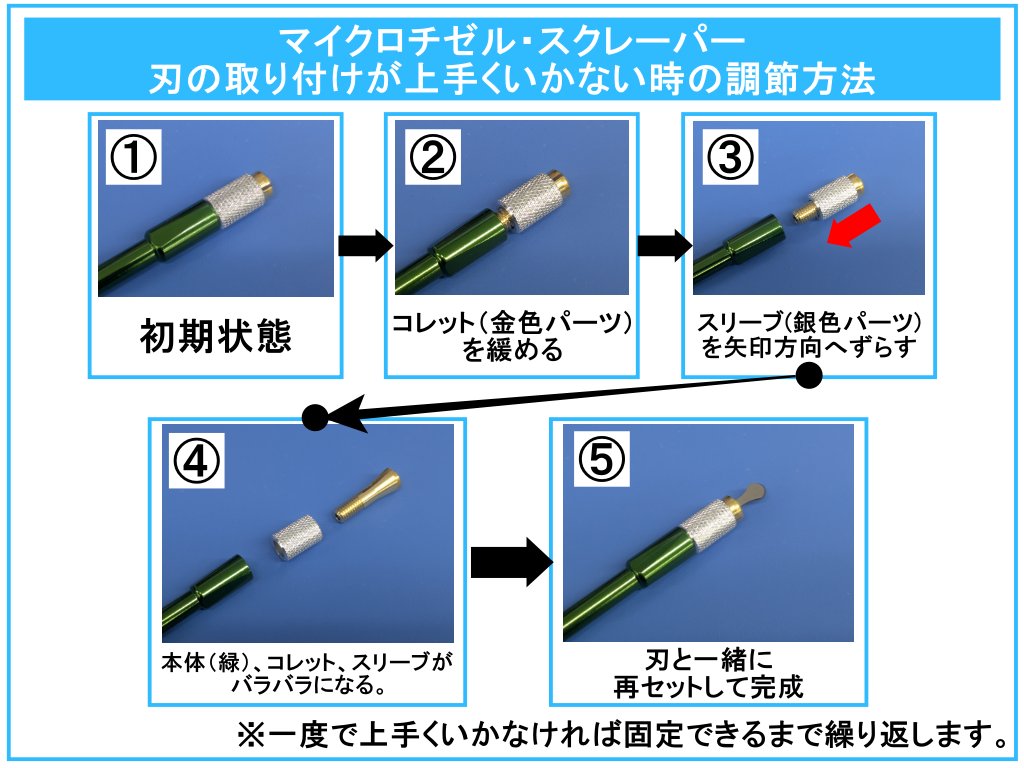 マイクロチゼル・スクレーパー
刃の取り付けが上手くいかない時の調節方法

①

初期状態

②

コレット（金色パーツ）を緩める

③

スリーブ（銀色パーツ）を矢印方向へずらす

④

本体（緑）、コレット、スリーブがバラバラになる。

⑤

刃と一緒に再セットして完成

※一度で上手くいかなければ固定できるまで繰り返します。