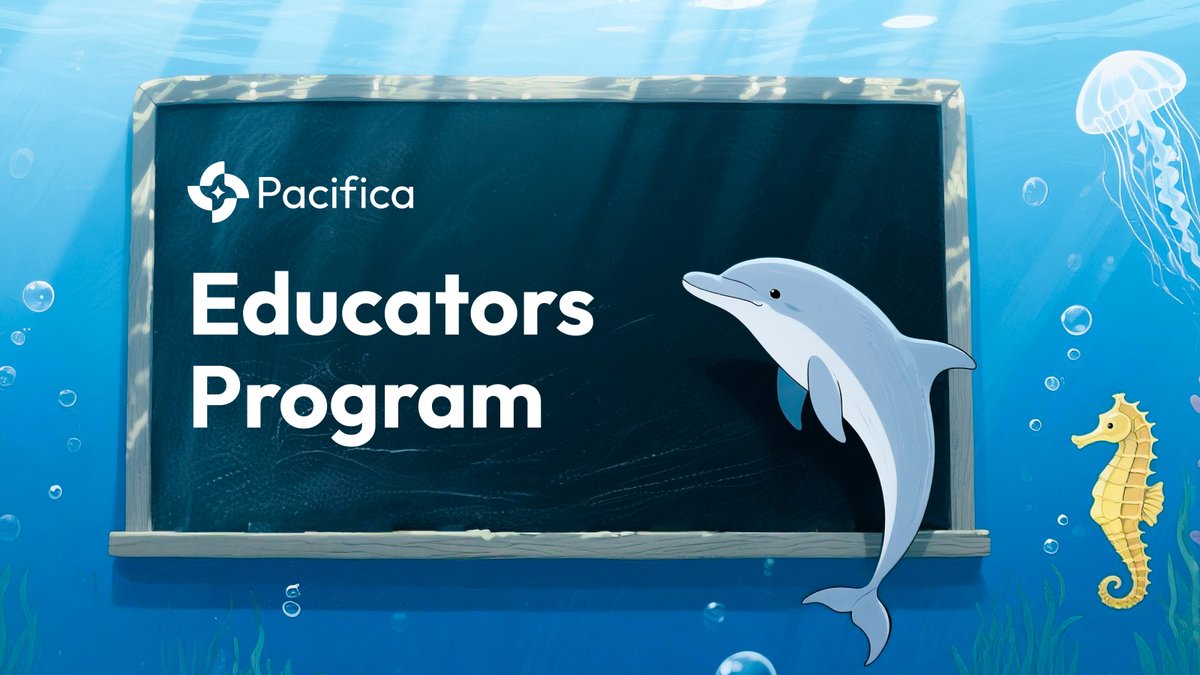 Pacifica

Educators Program