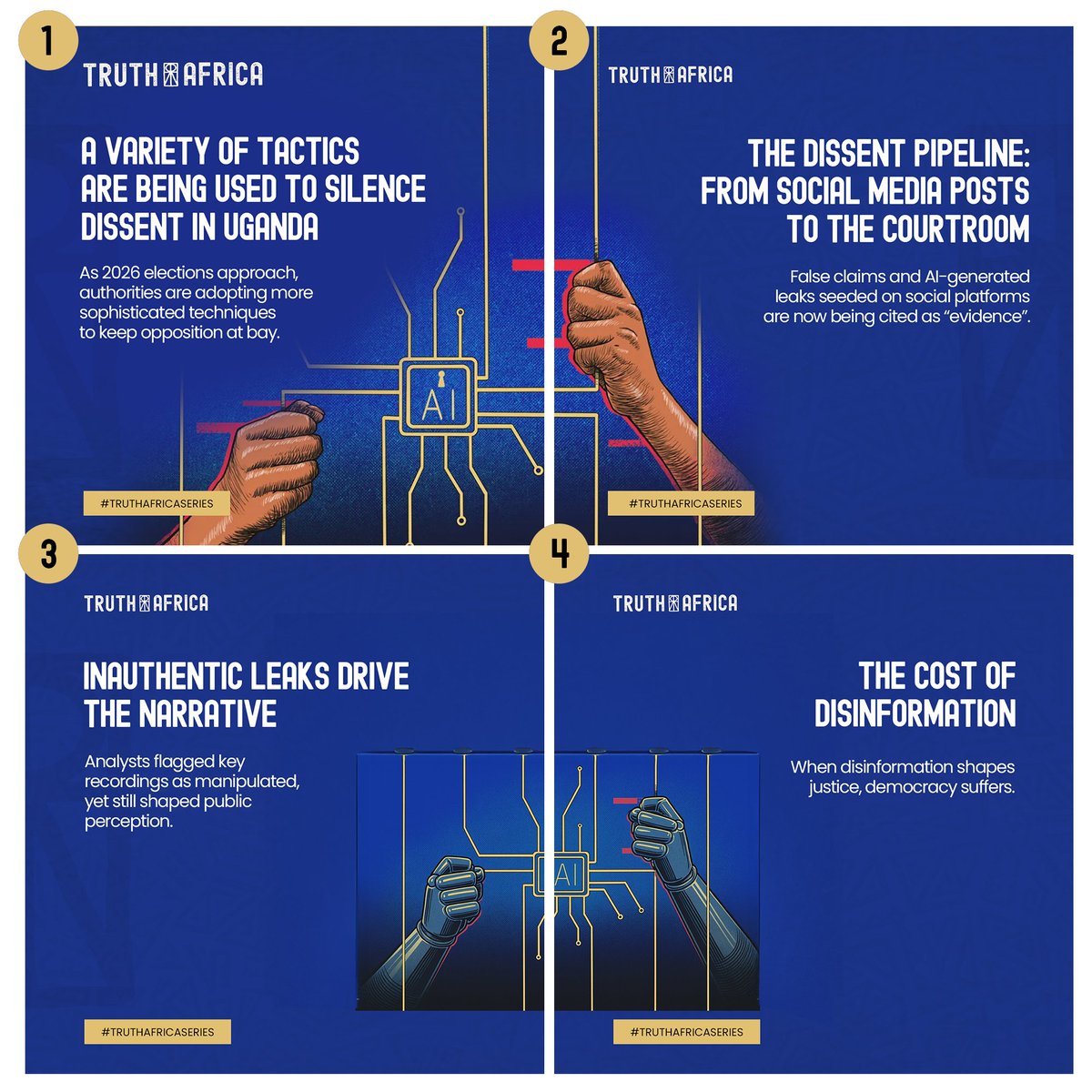 1

TRUTH AFRICA

A VARIETY OF TACTICS ARE BEING USED TO SILENCE DISSENT IN UGANDA

As 2026 elections approach, authorities are adopting more sophisticated techniques to keep opposition at bay.

AI

#TRUTHAFRICASERIES

2

TRUTH AFRICA

THE DISSENT PIPELINE: FROM SOCIAL MEDIA POSTS TO THE COURTROOM

False claims and AI-generated leaks seeded on social platforms are now being cited as "evidence".

#TRUTHAFRICASERIES

3

TRUTH AFRICA

INAUTHENTIC LEAKS DRIVE THE NARRATIVE

Analysts flagged key recordings as manipulated, yet still shaped public perception.

AI

#TRUTHAFRICASERIES

4

TRUTH AFRICA

THE COST OF DISINFORMATION

When disinformation shapes justice, democracy suffers.

#TRUTHAFRICASERIES